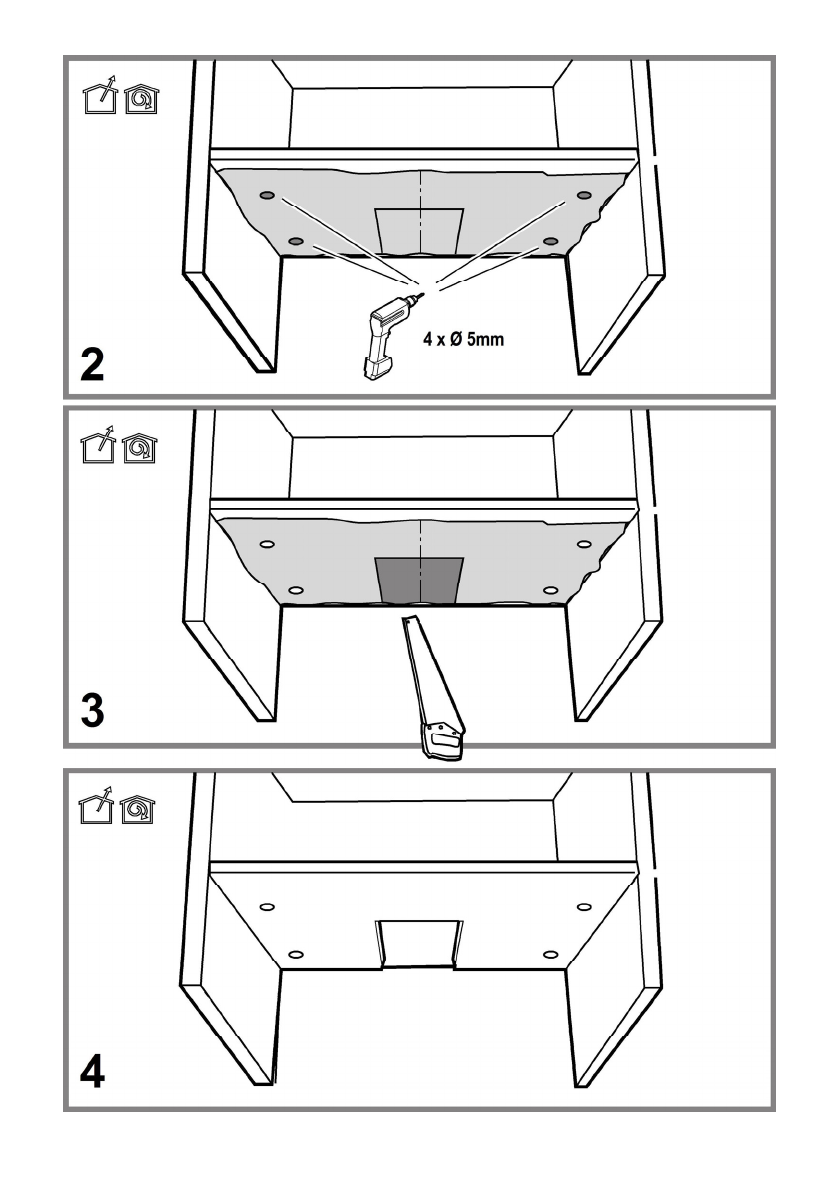 4 x Ø 5mm

2

3

4