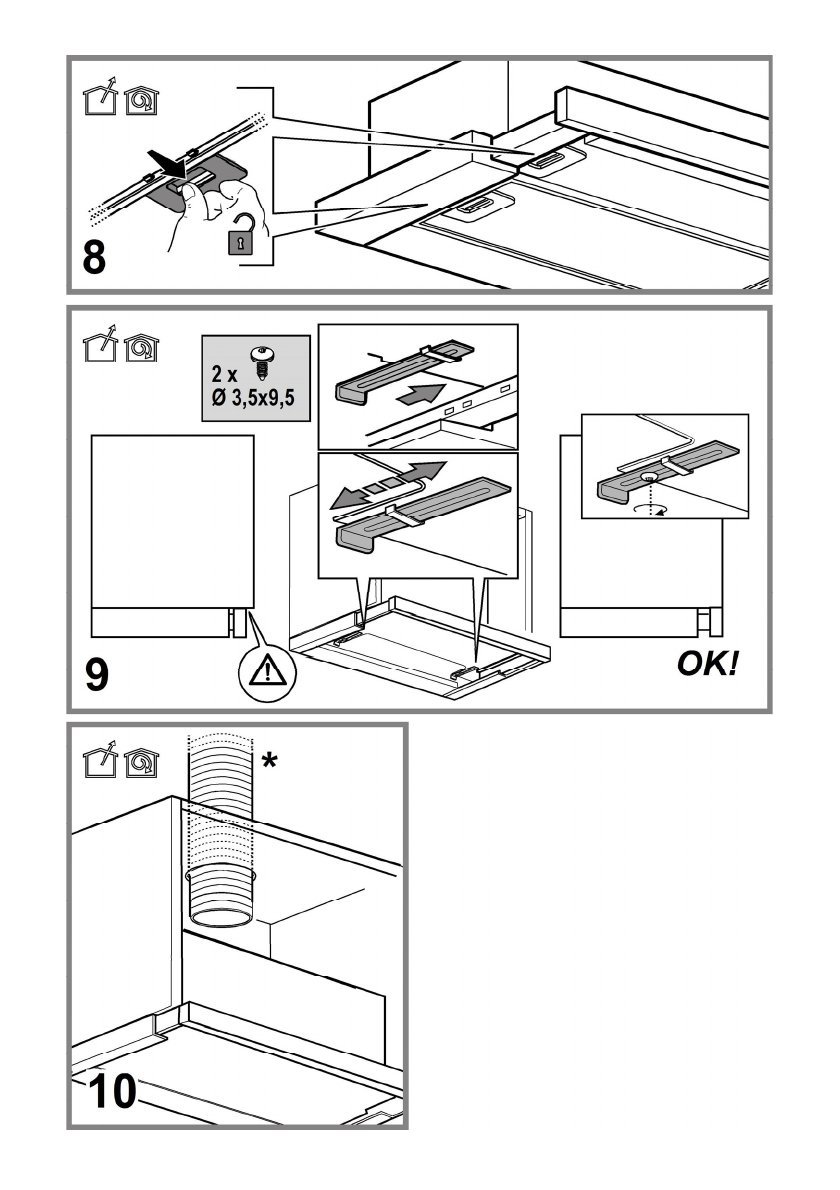 8

2 x
Ø 3,5x9,5

9

OK!

*

10