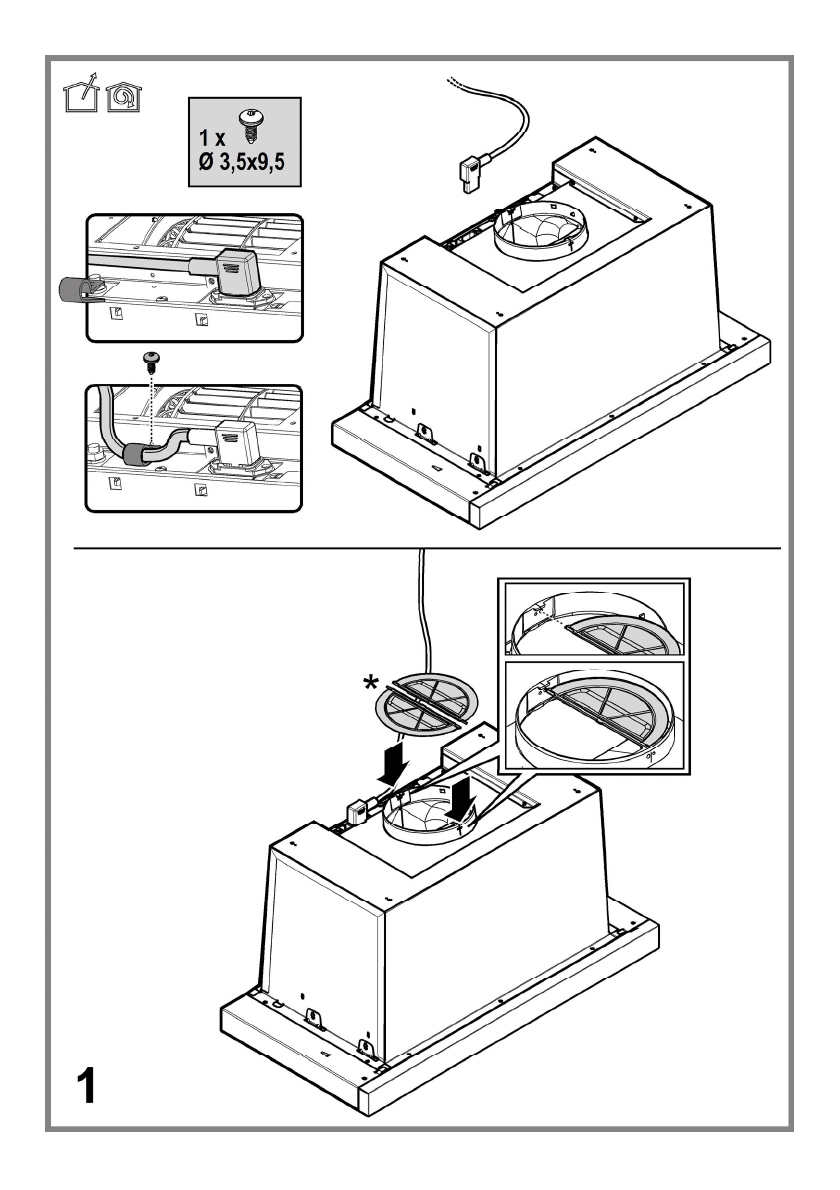 1 x
Ø 3,5x9,5

*

1