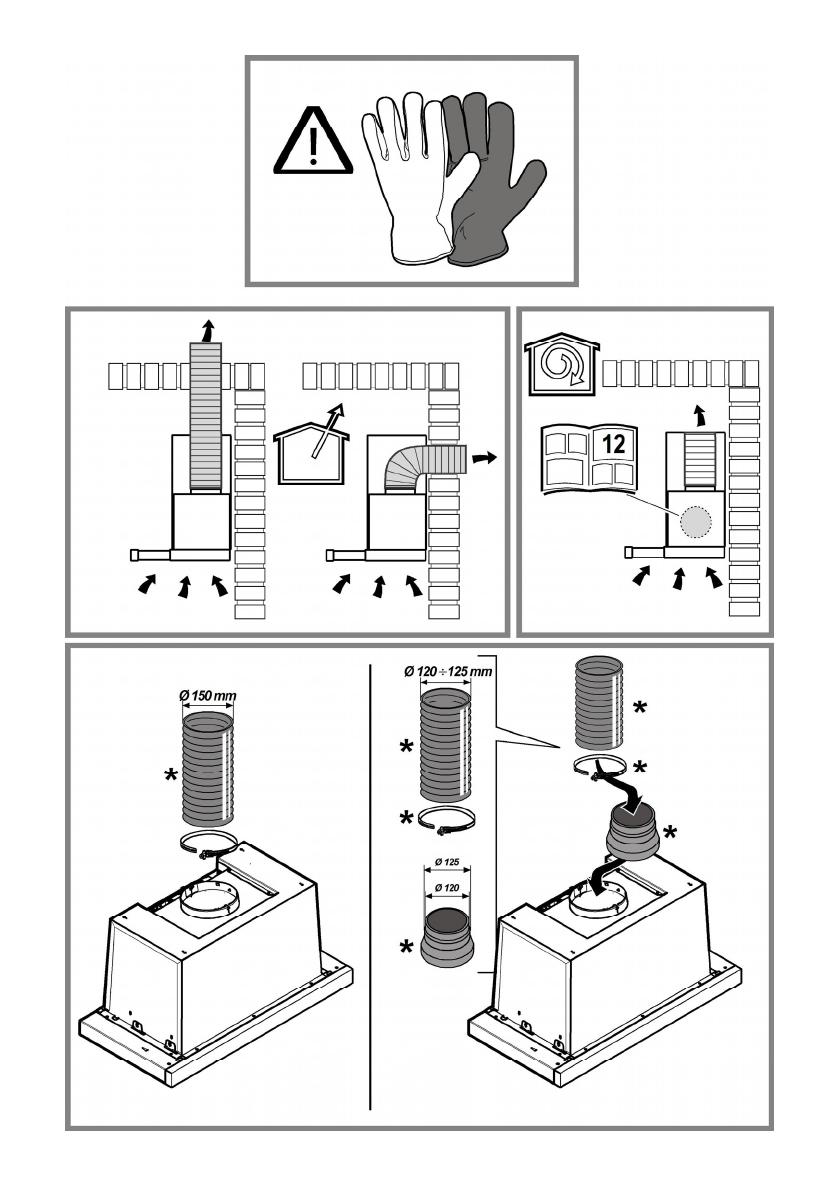 12

Ø 150 mm

*

Ø 120 ÷ 125 mm

*

*

Ø 125

Ø 120

*

*

*

*