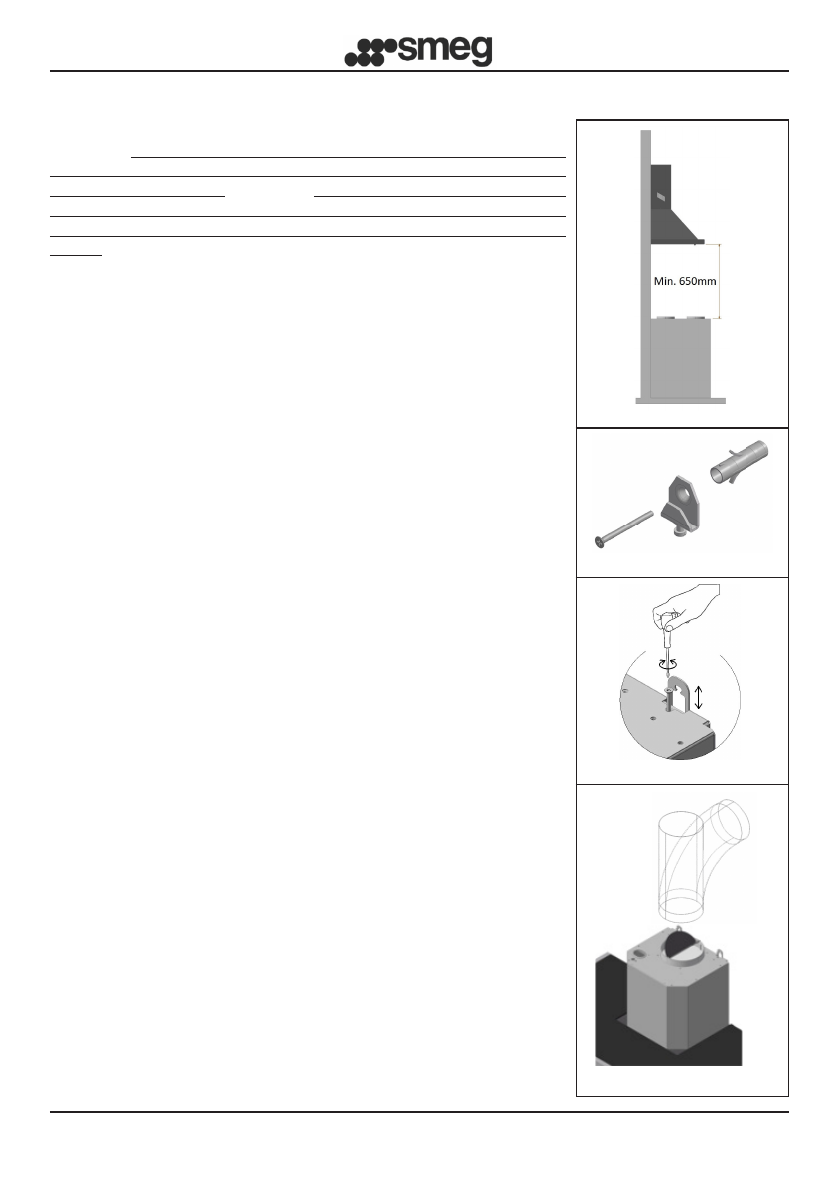 smeg

Min. 650mm