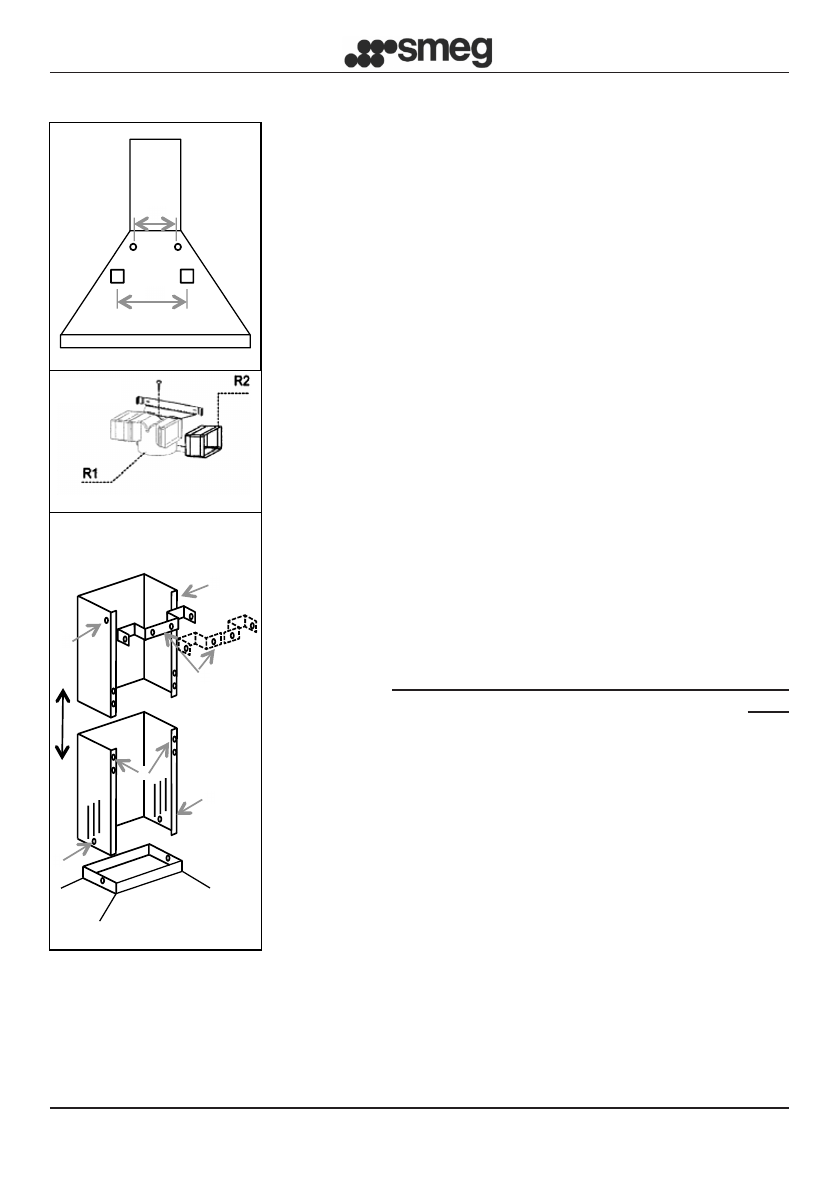 smeg

R2

R1