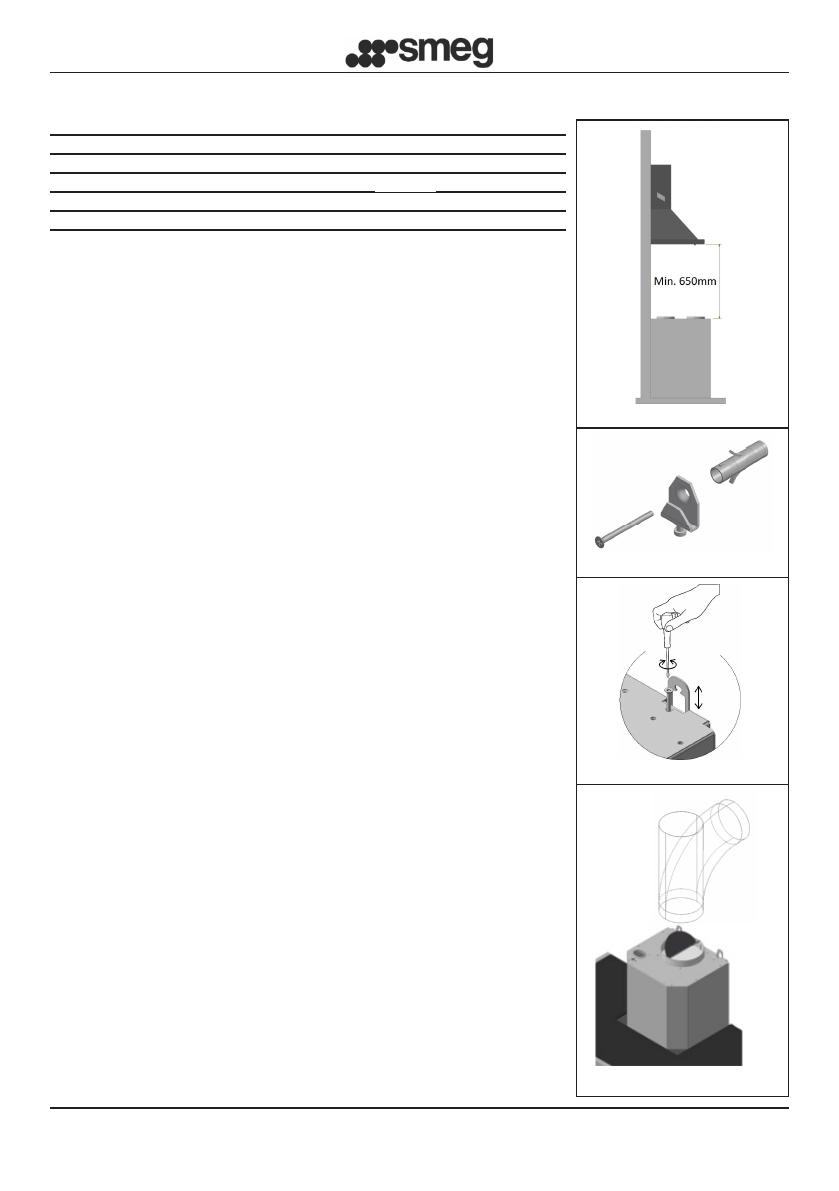 smeg

Min. 650mm