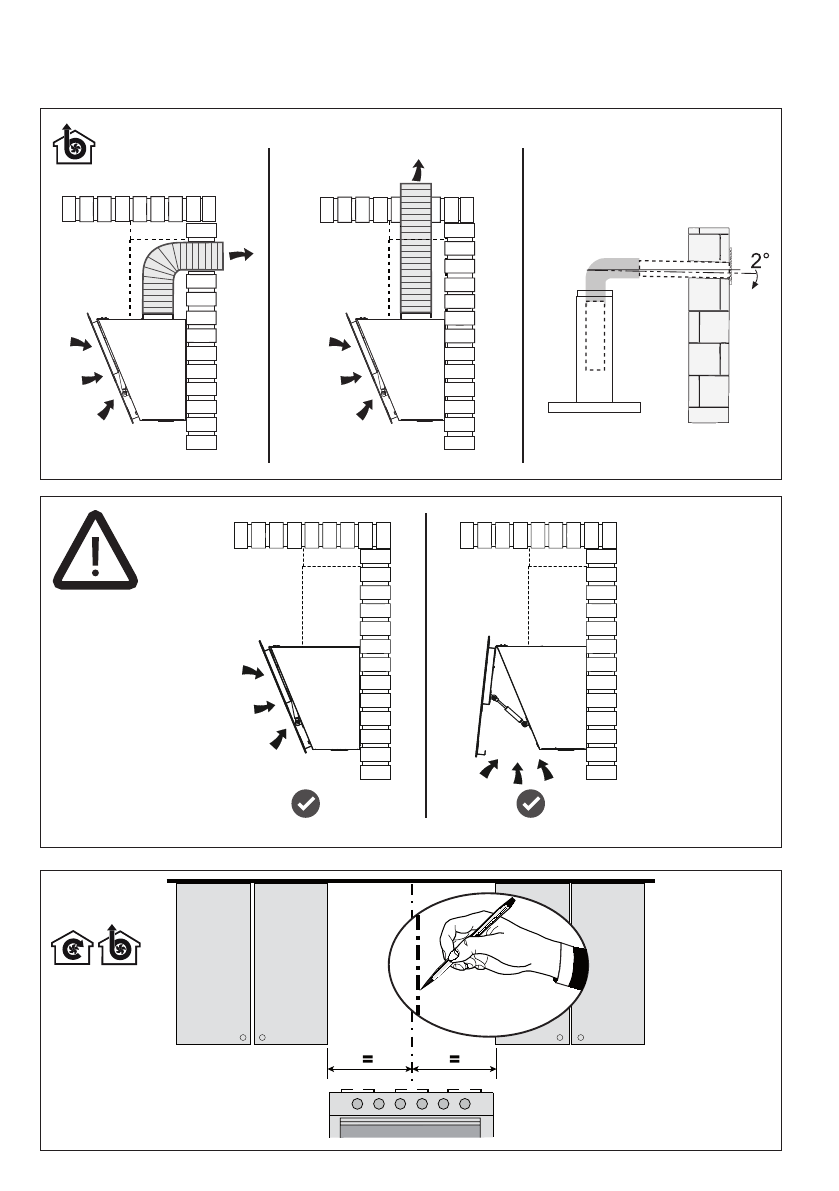 2°

=
=