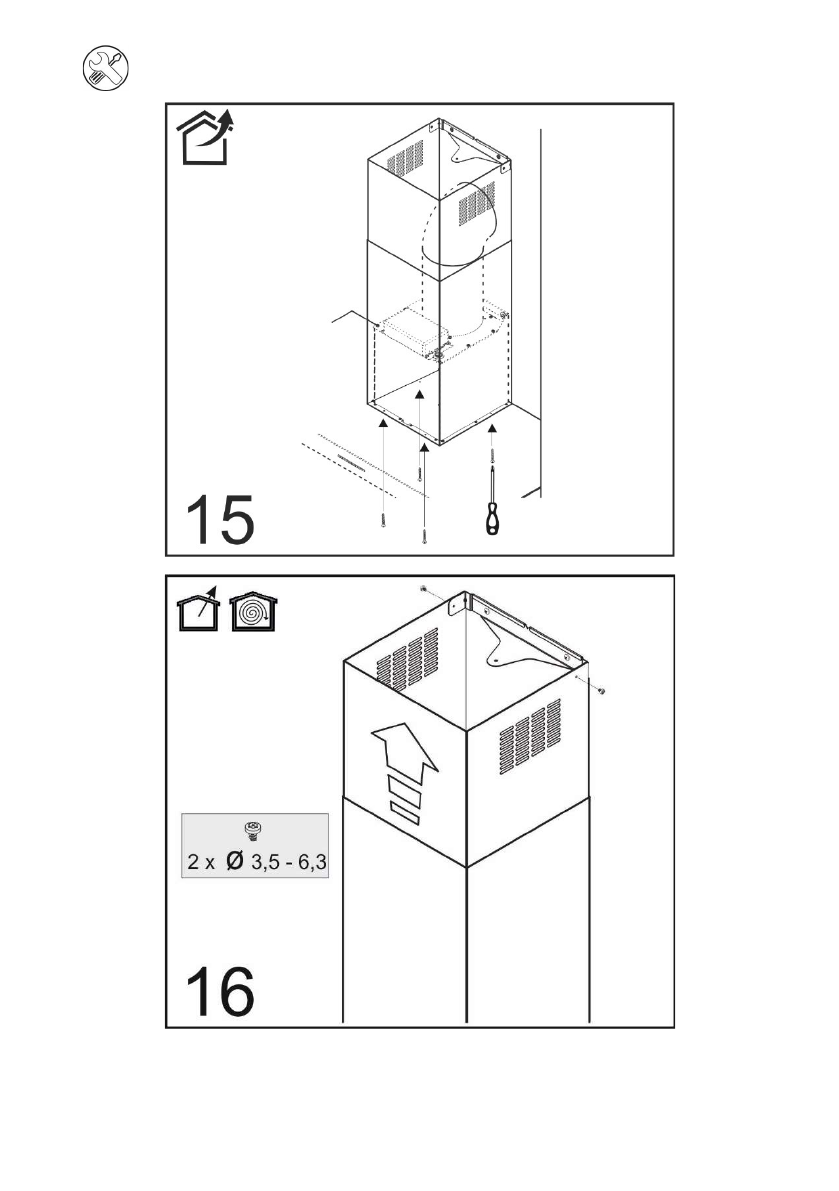 15

2 x Ø 3,5 - 6,3

16