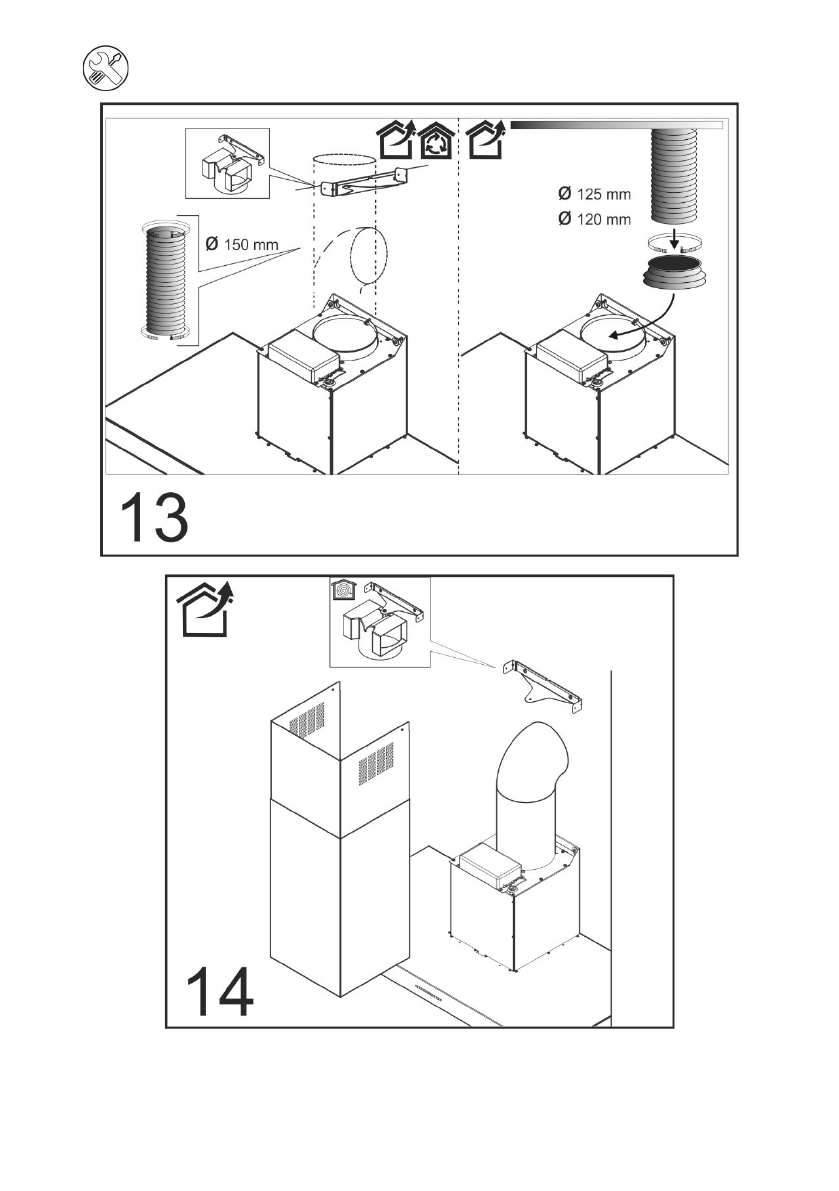 Ø 150 mm

Ø 125 mm

Ø 120 mm

13

14