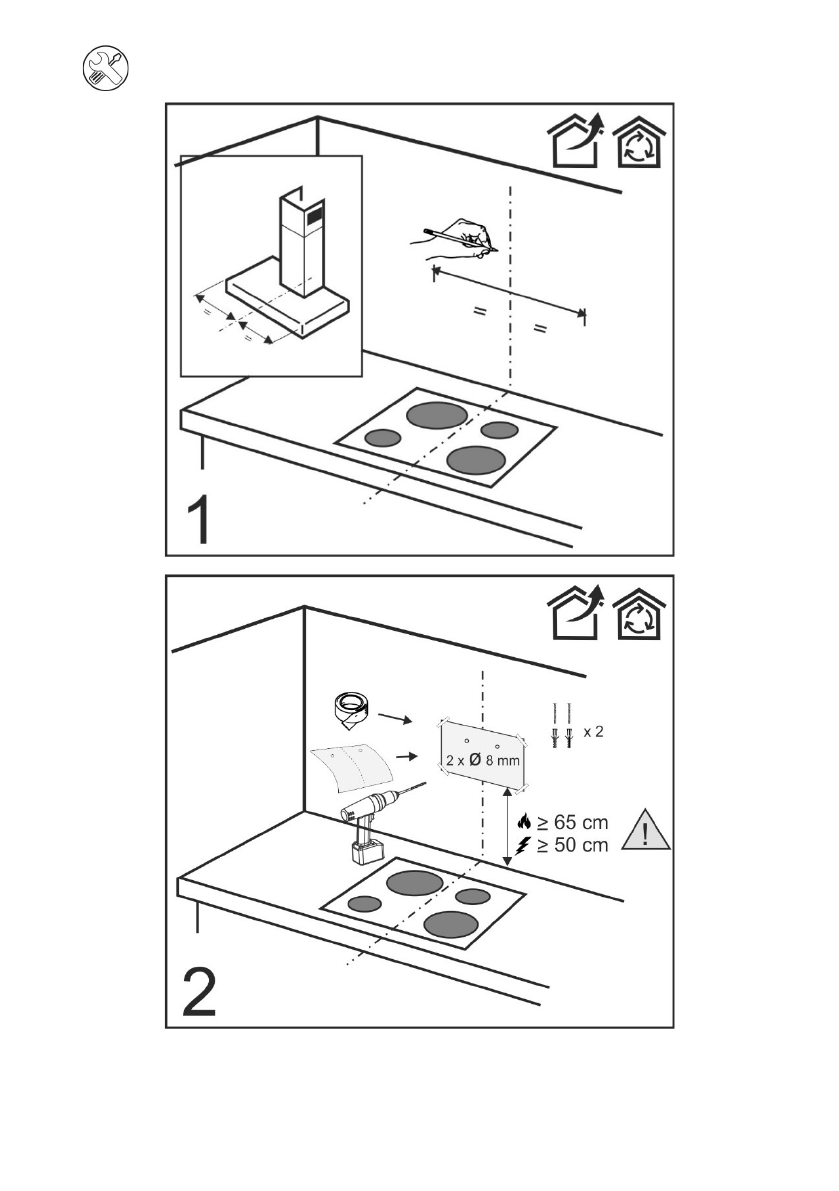 =
=
=
=
1

x 2
2 x Ø 8 mm
≥ 65 cm
≥ 50 cm
!
2