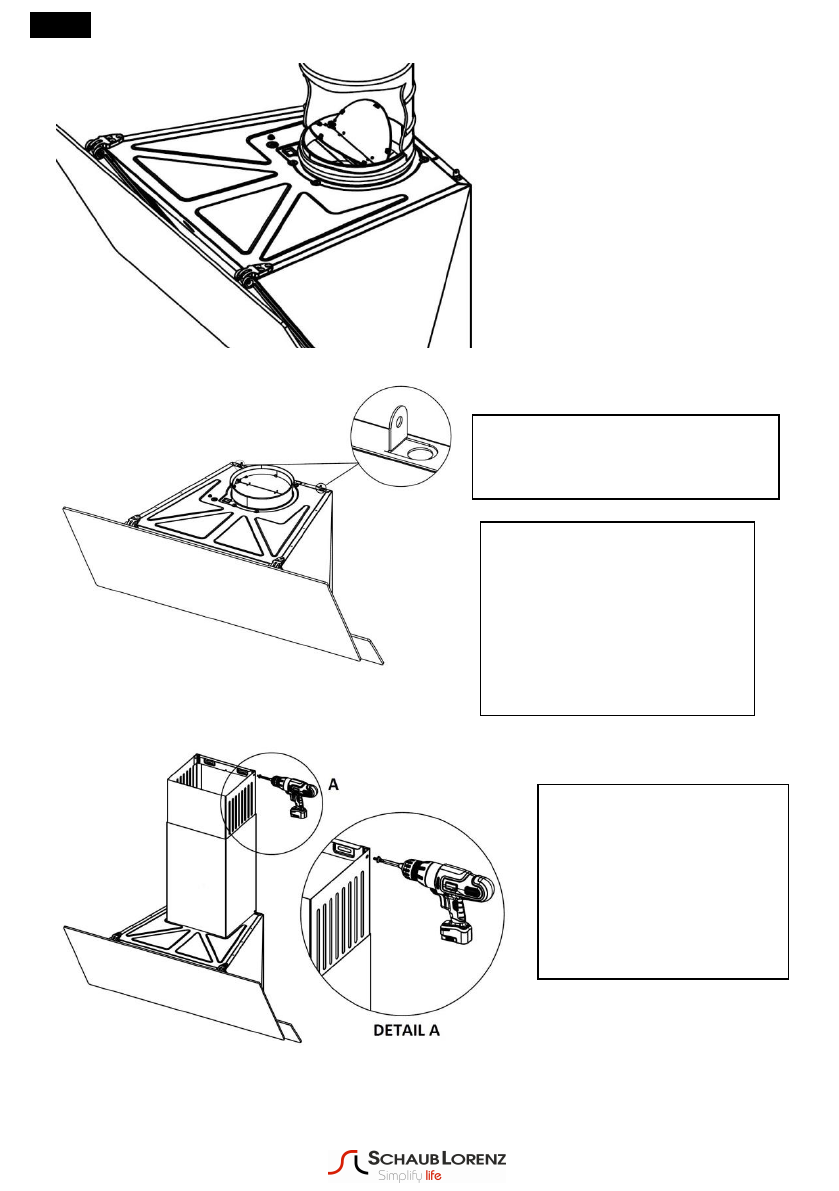 A

DETAIL A

SCHAUB LORENZ
Simplify life