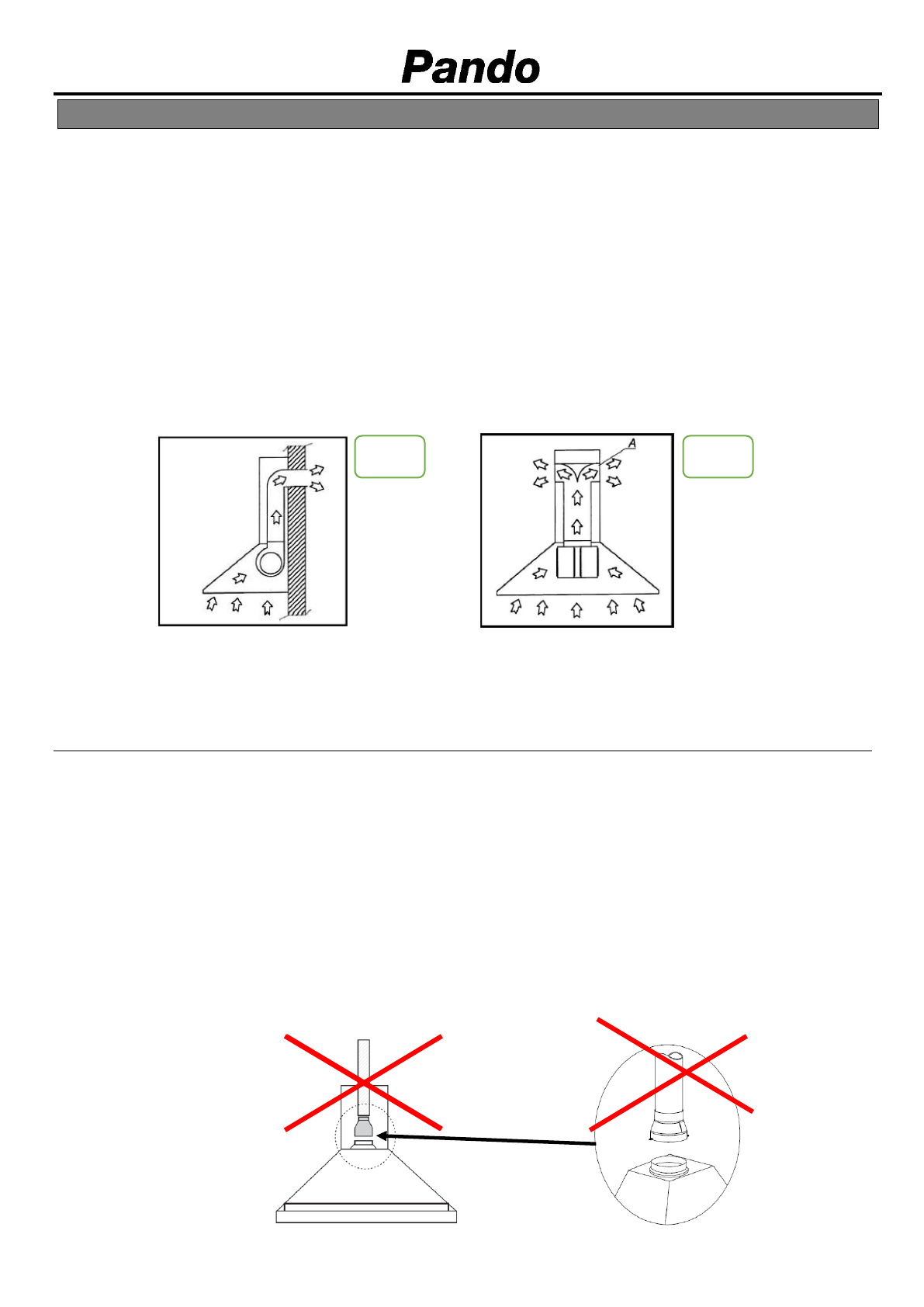 Pando

A