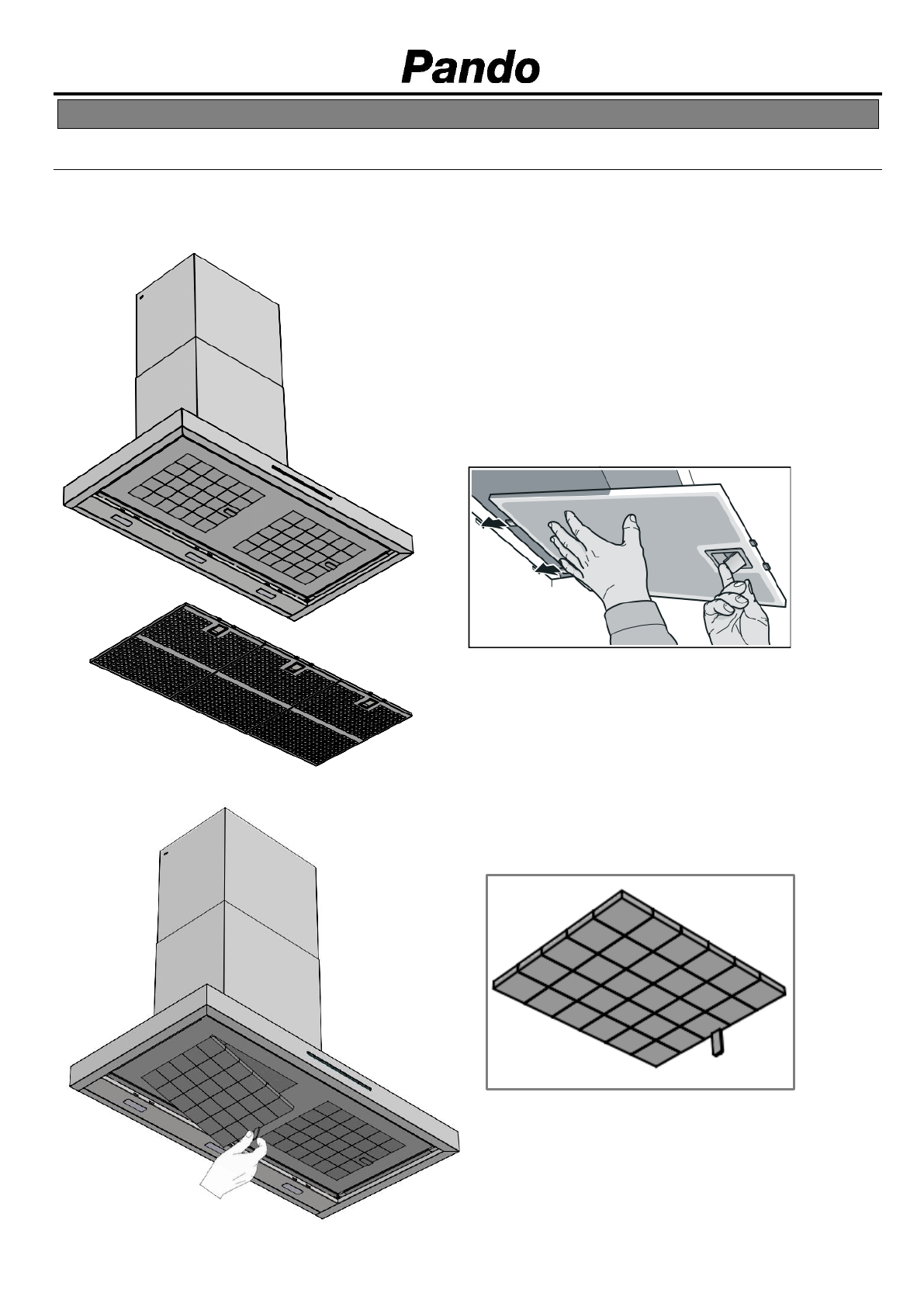 Pando