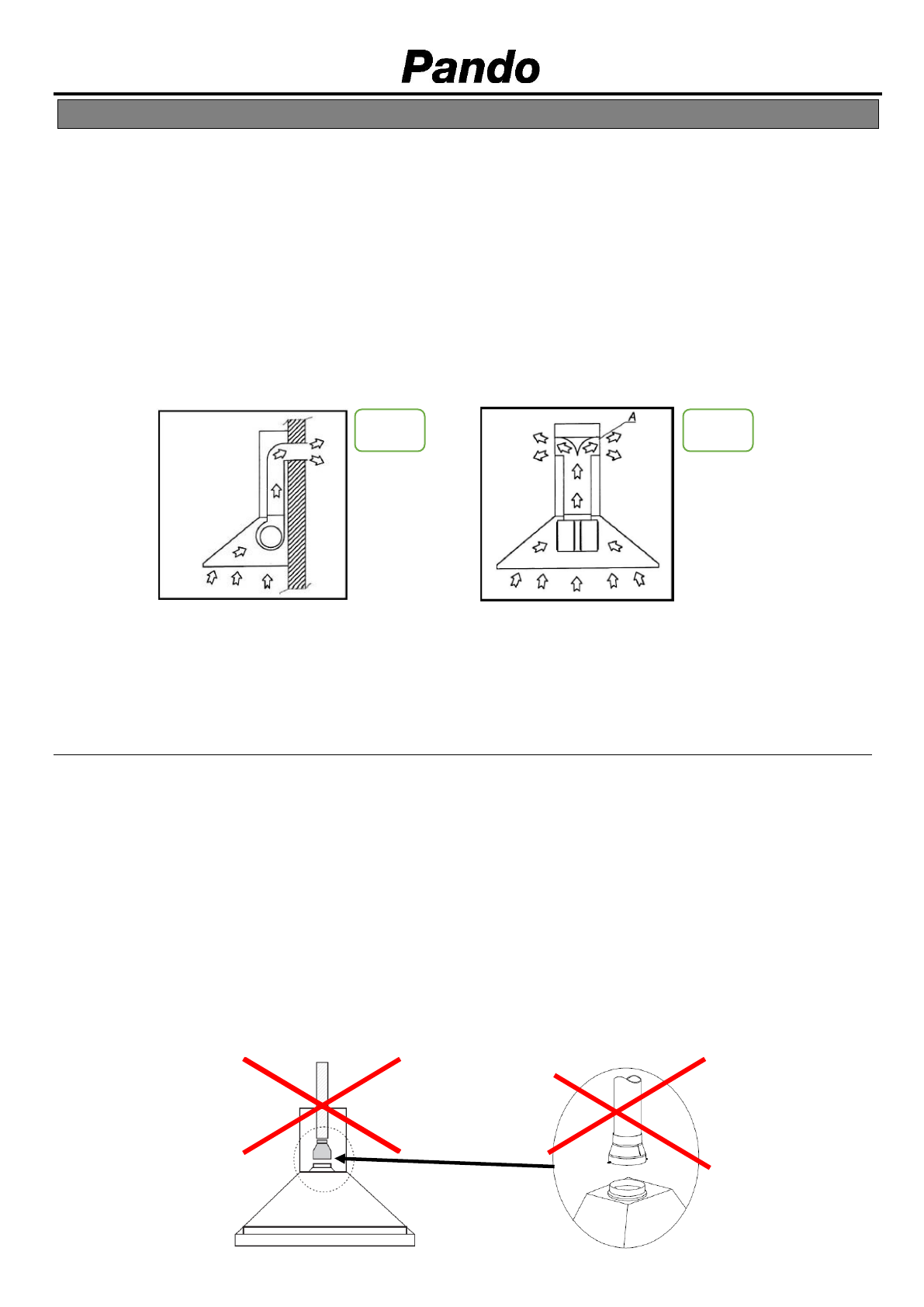 Pando

A