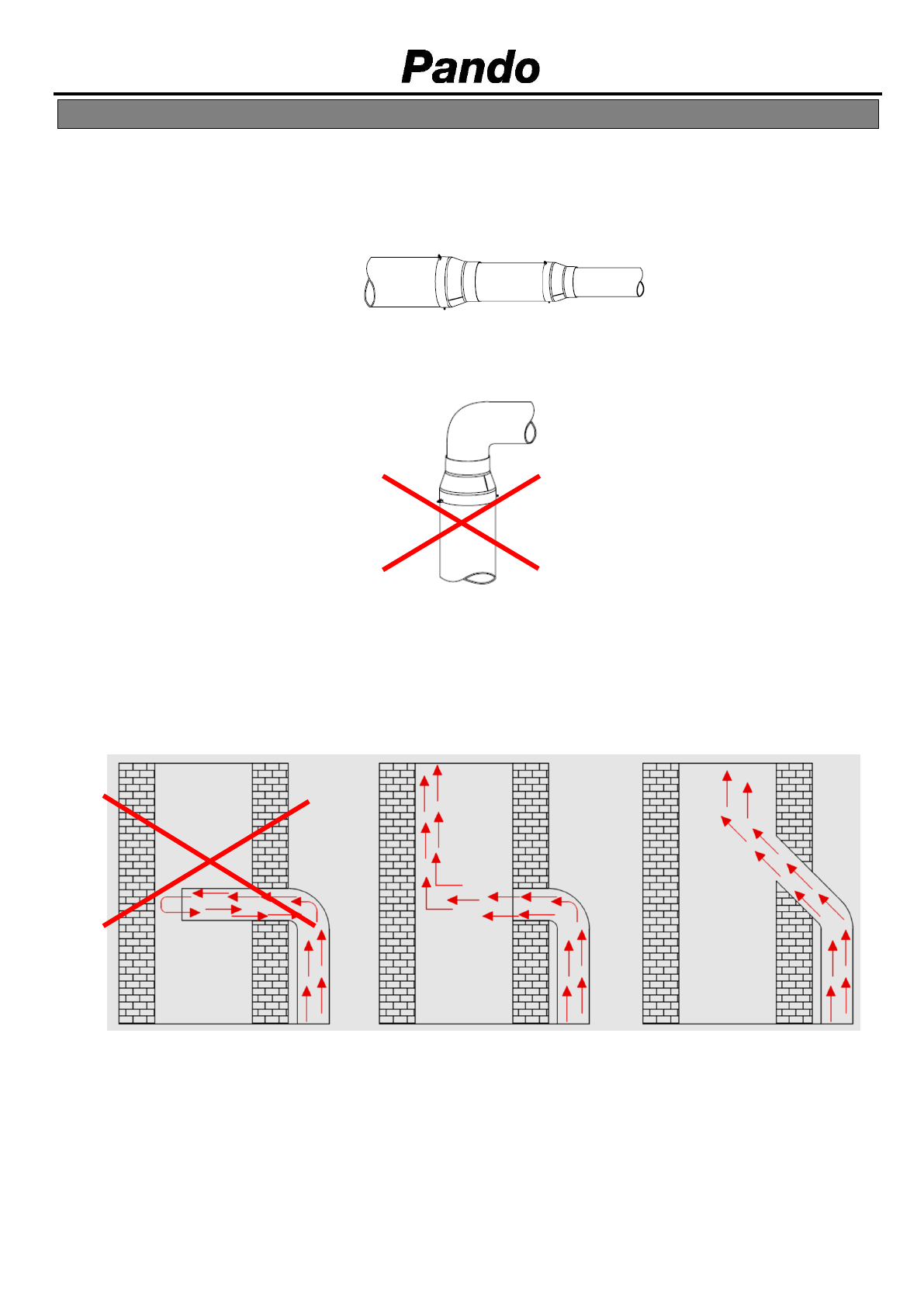 Pando