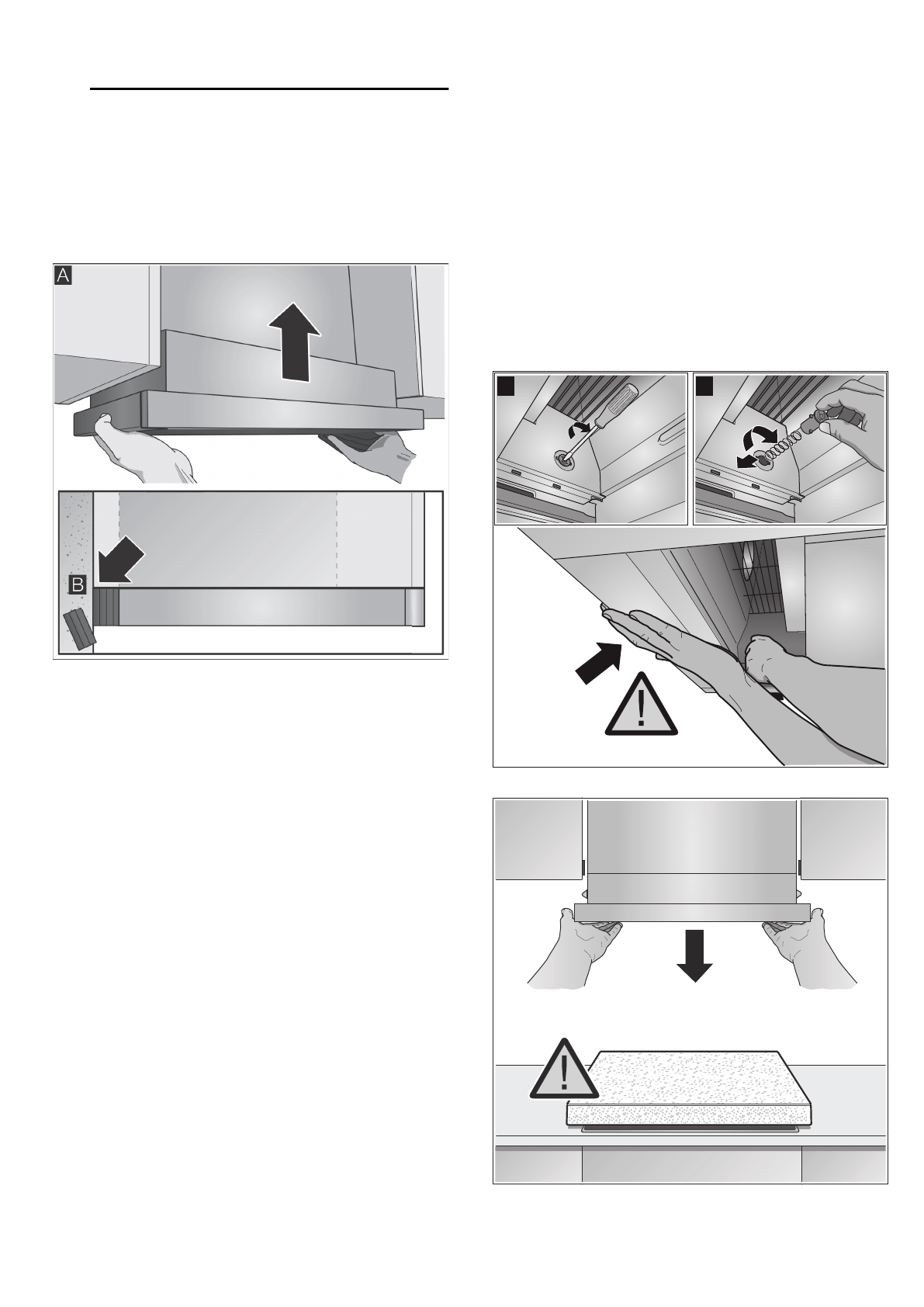 A

B