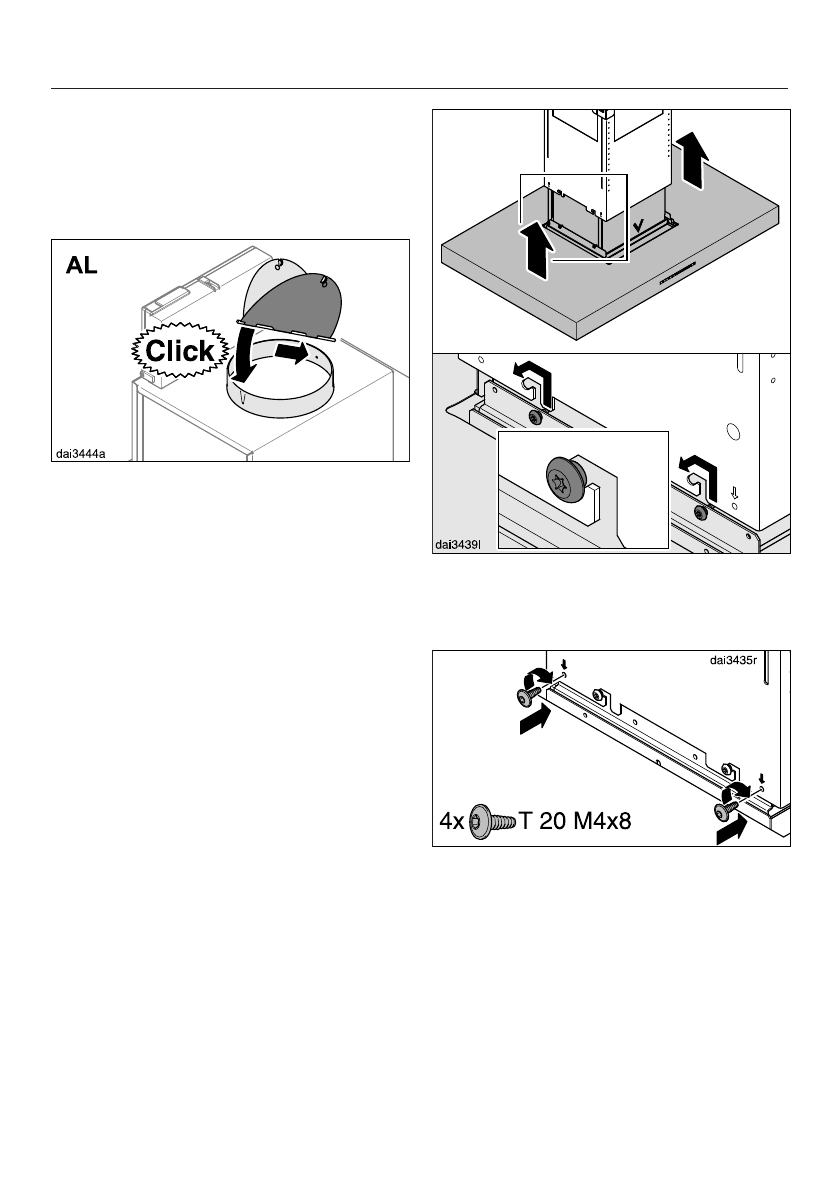 AL

Click

dai3444a

dai3439l

dai3435r

4x T 20 M4x8