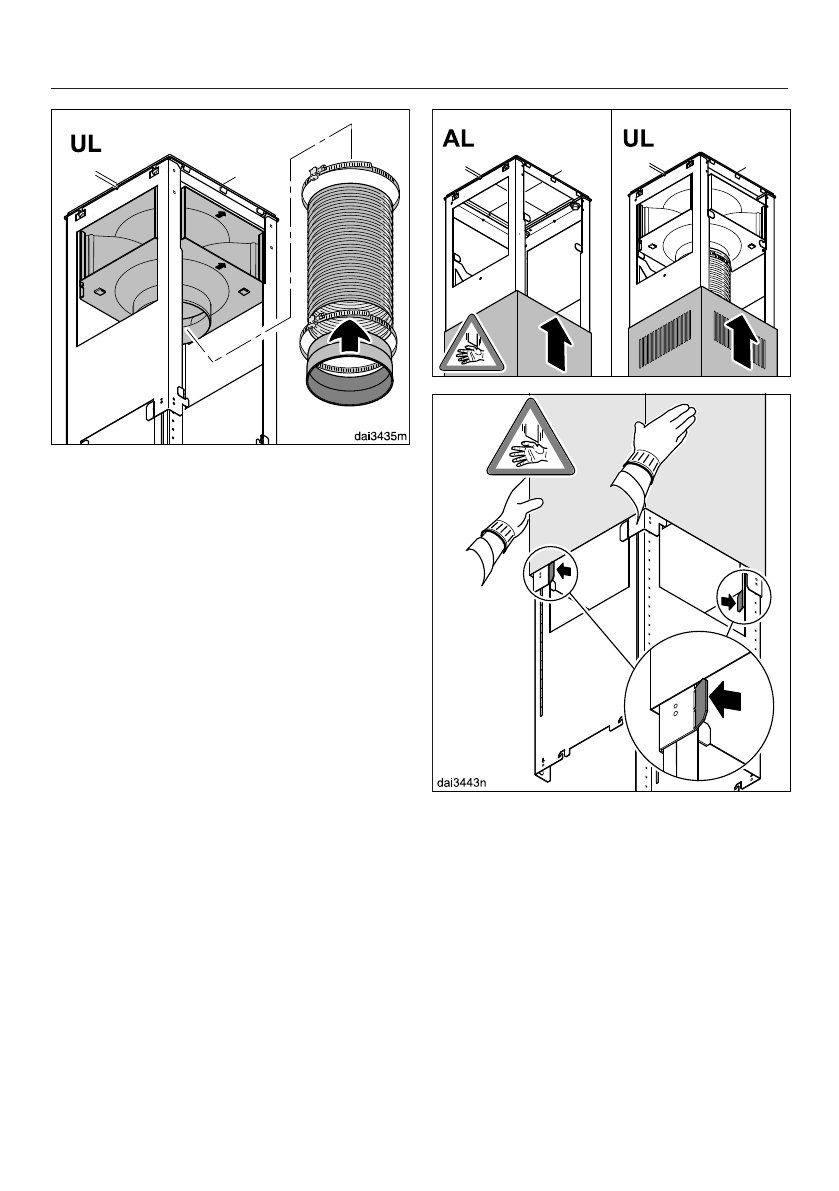 UL

dai3435m

AL

UL

dai3443n