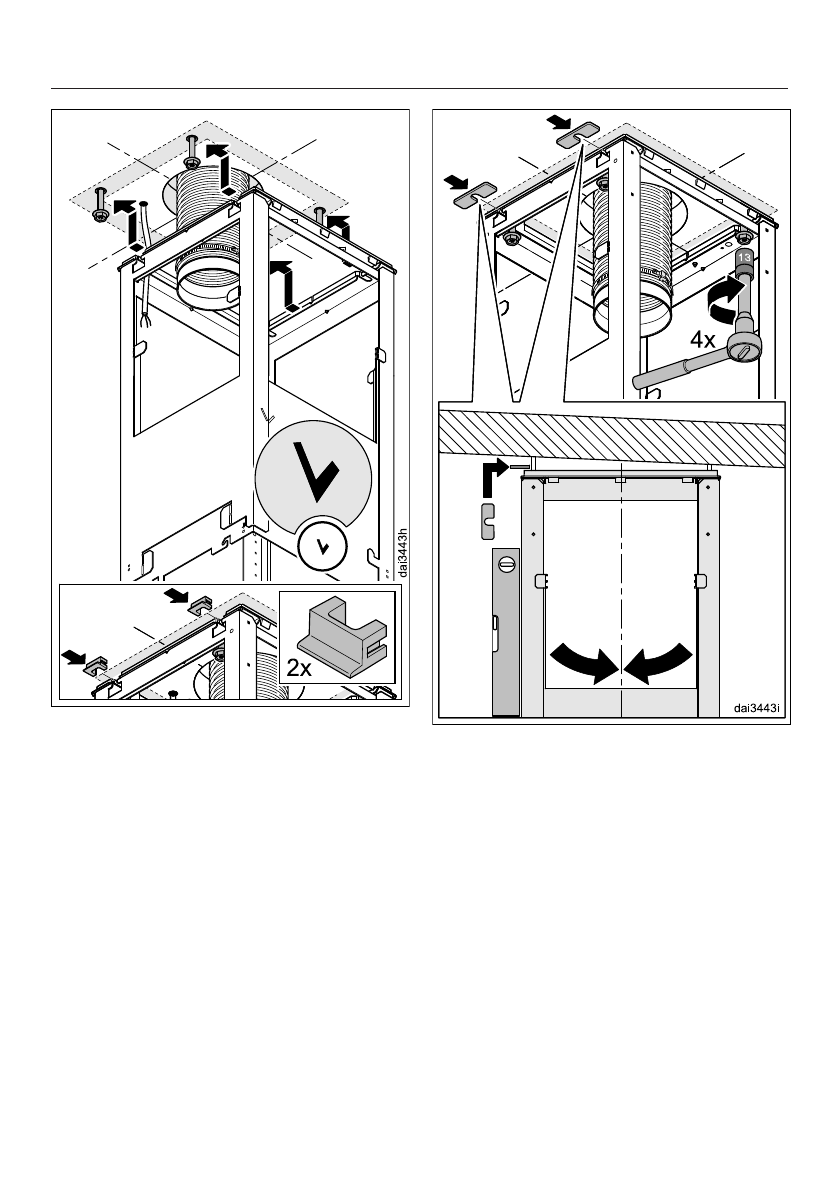 dai3443h

2x

13

4x

dai3443i