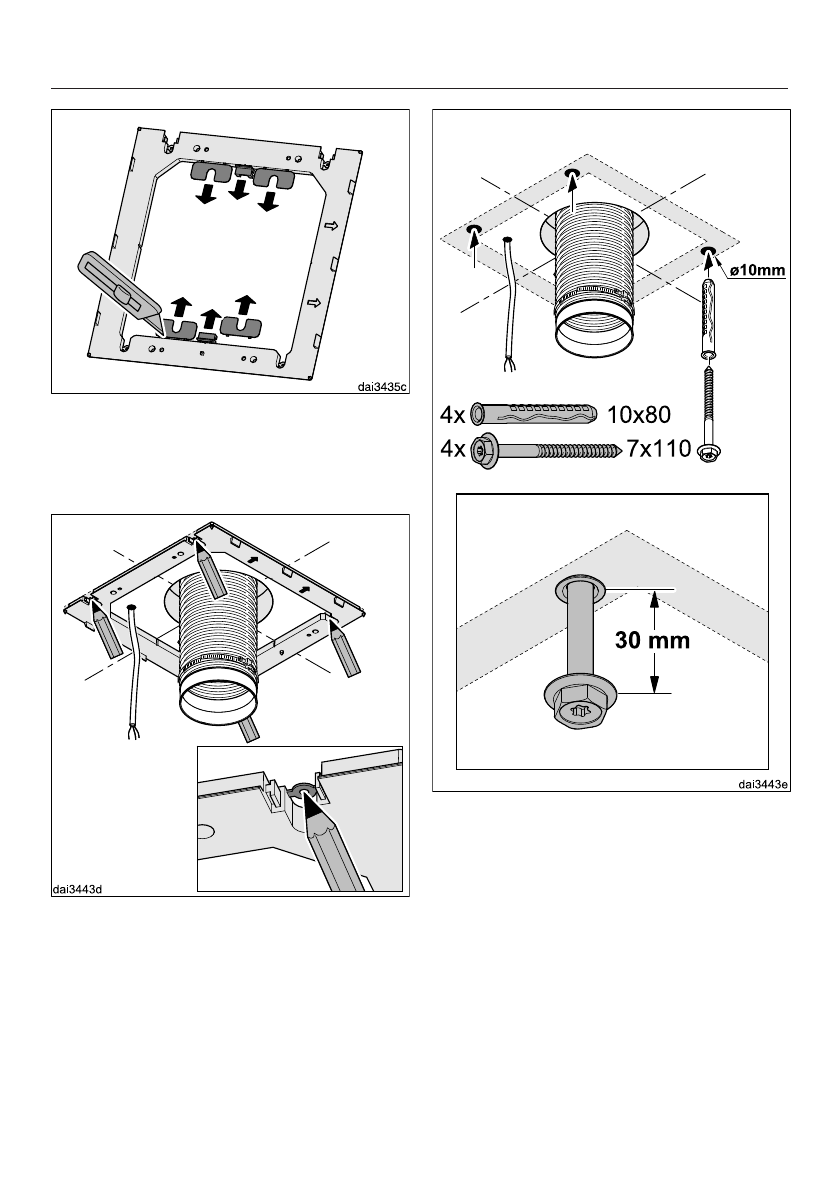 dai3435c

dai3443d

ø10mm

4x 10x80

4x 7x110

30 mm

dai3443e