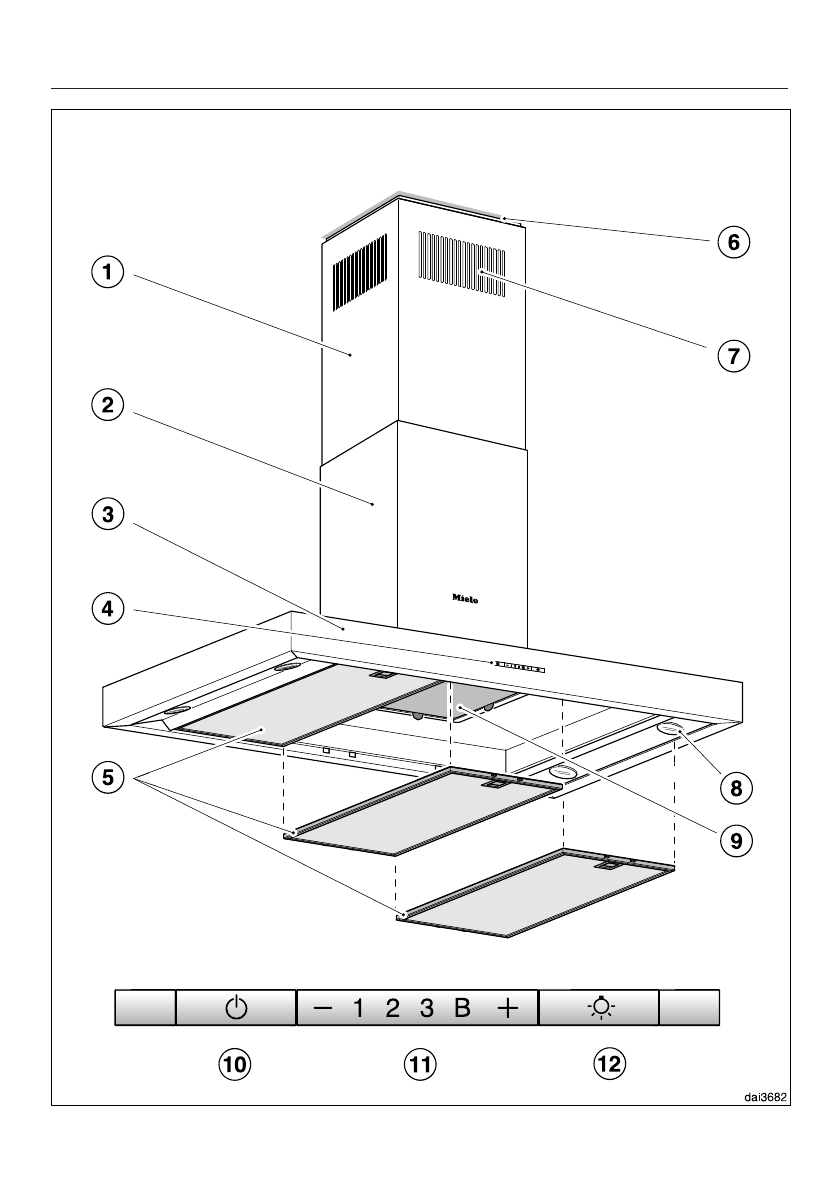 1
2
3
4
5
6
7
8
9

Miele

− 1 2 3 B +

10
11
12

dai3682