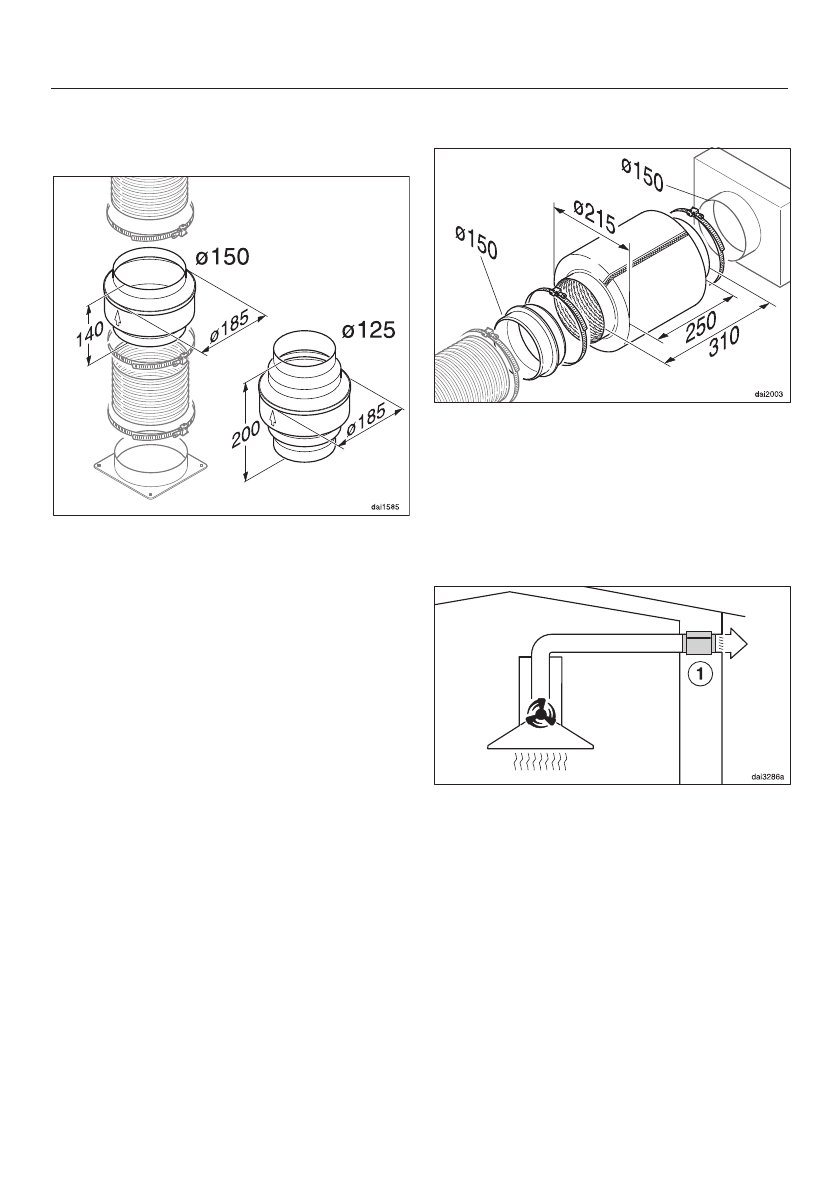 ø150
140
ø185
ø125
200
ø185
dai1585

ø150
ø215
ø150
250
310
dai2003

1
dai3286a