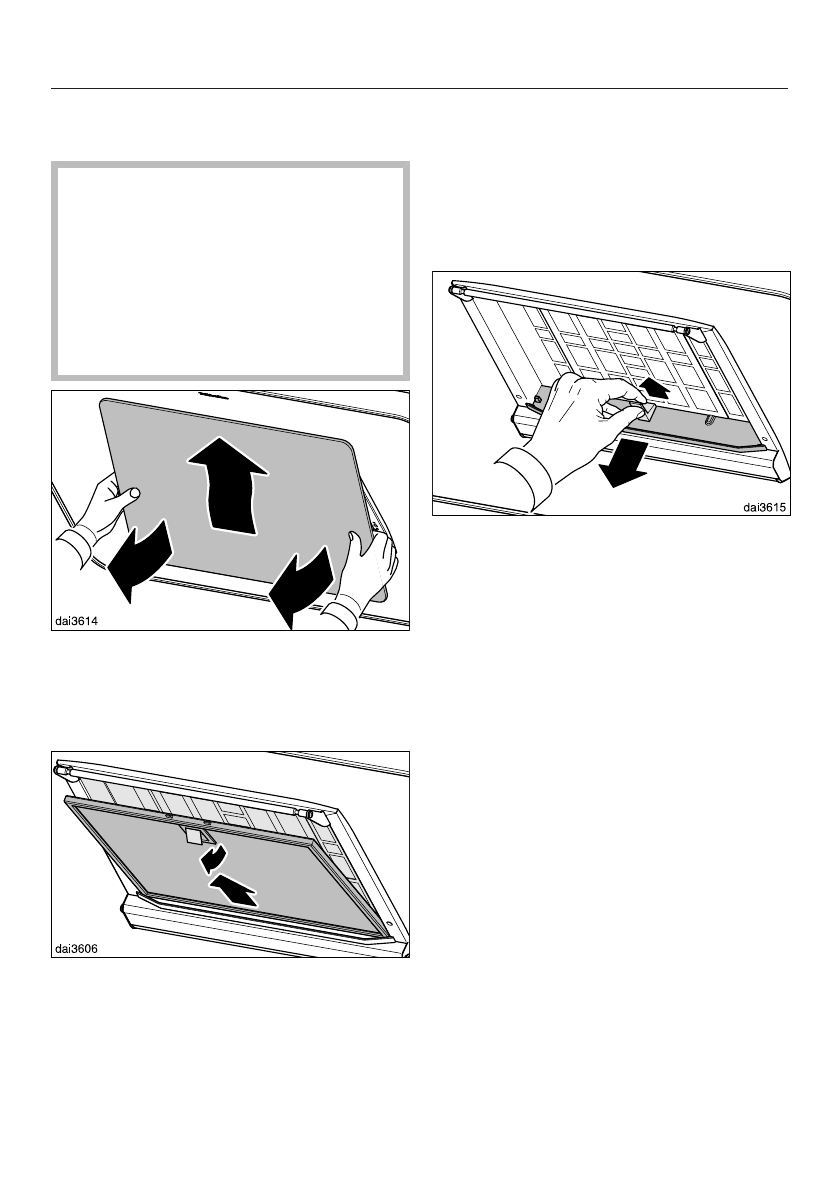 dai3614

dai3606

dai3615