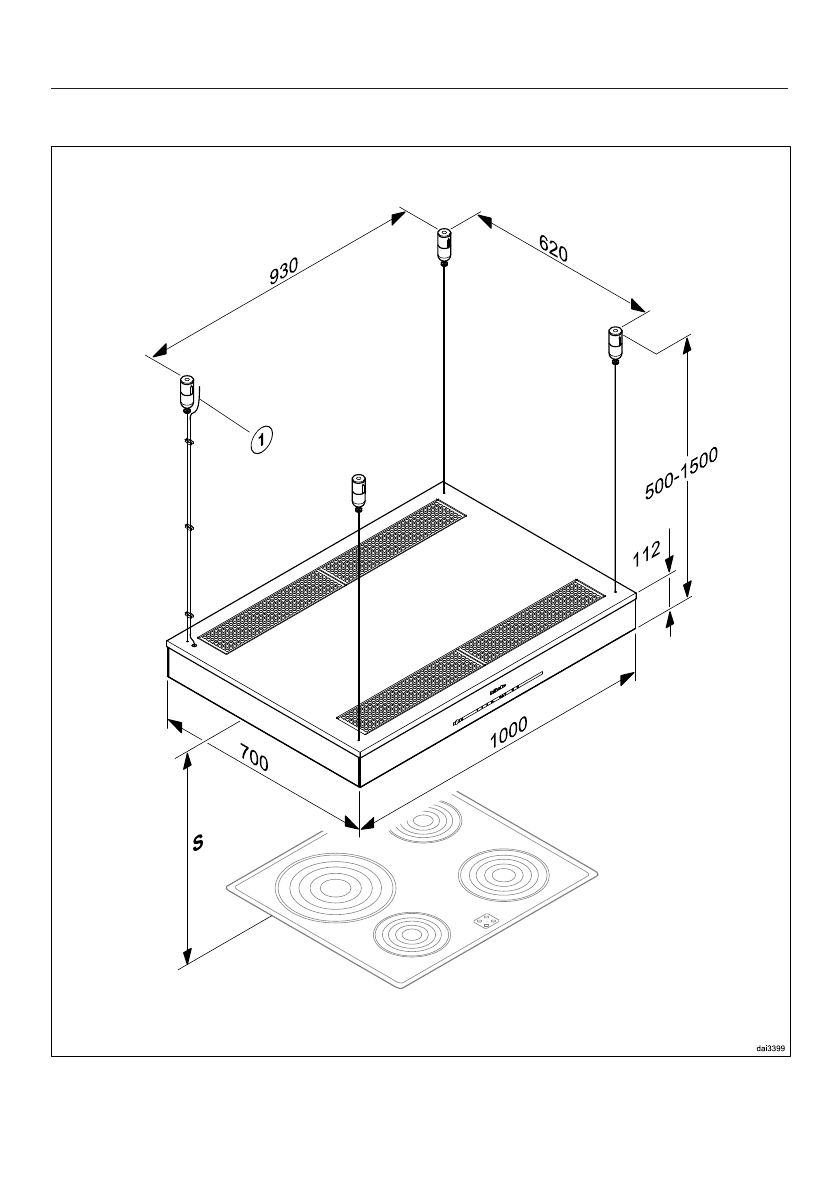 930

620

1

500-1500

112

700

1000

S

dai3399