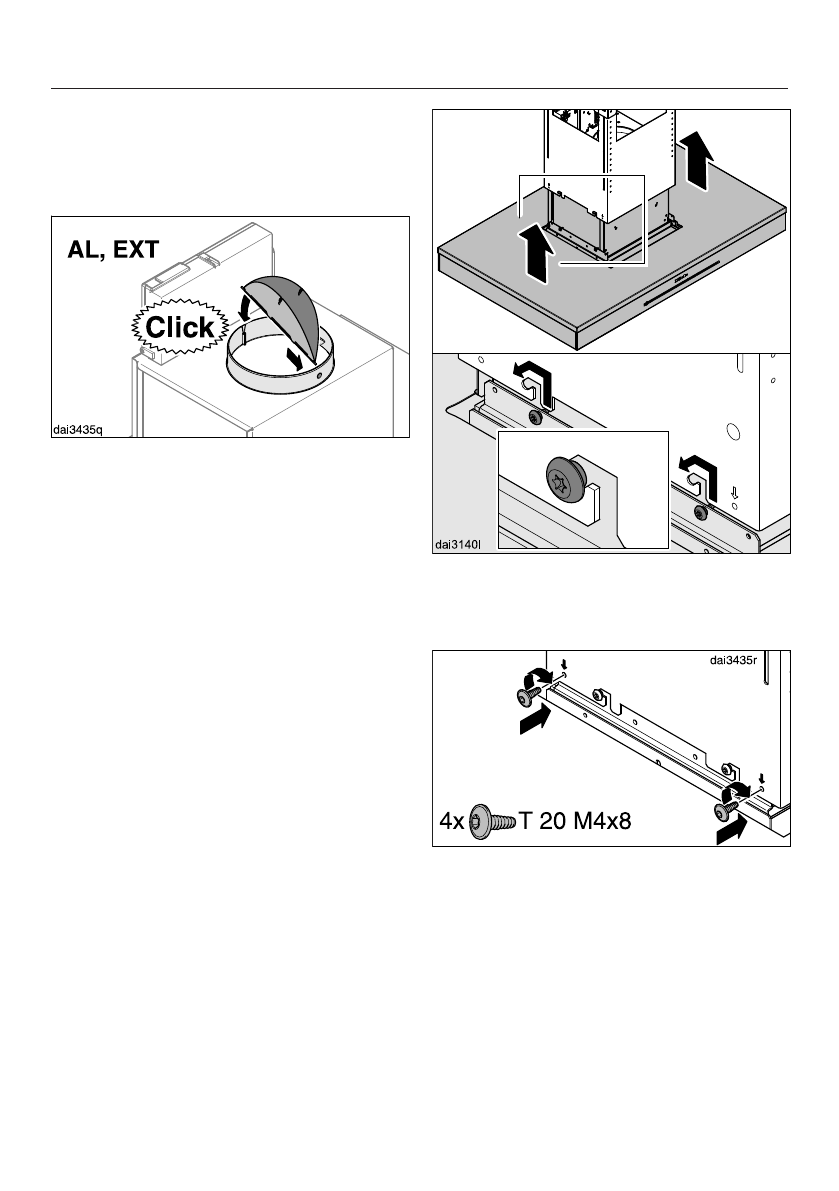 AL, EXT

Click

dai3435q

dai3140l

dai3435r

4x T 20 M4x8