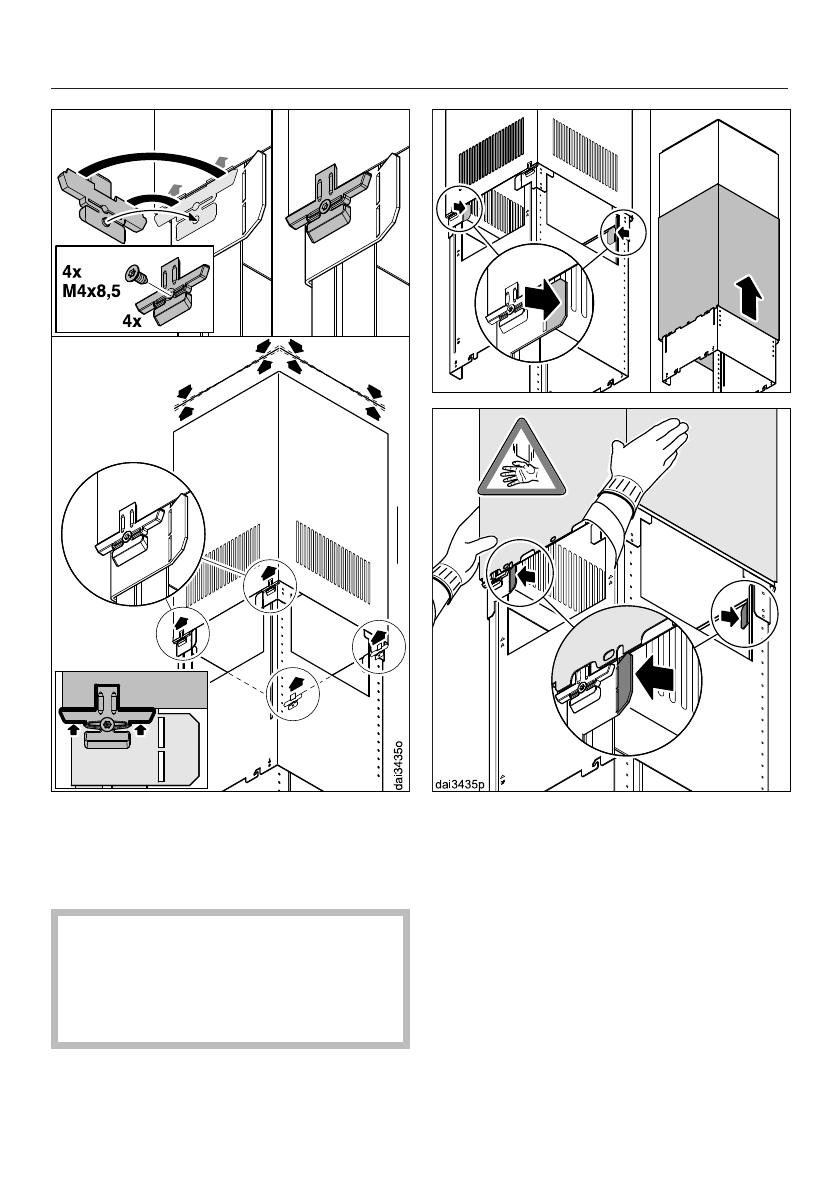 4x
M4x8,5

4x

dai3435o

dai3435p