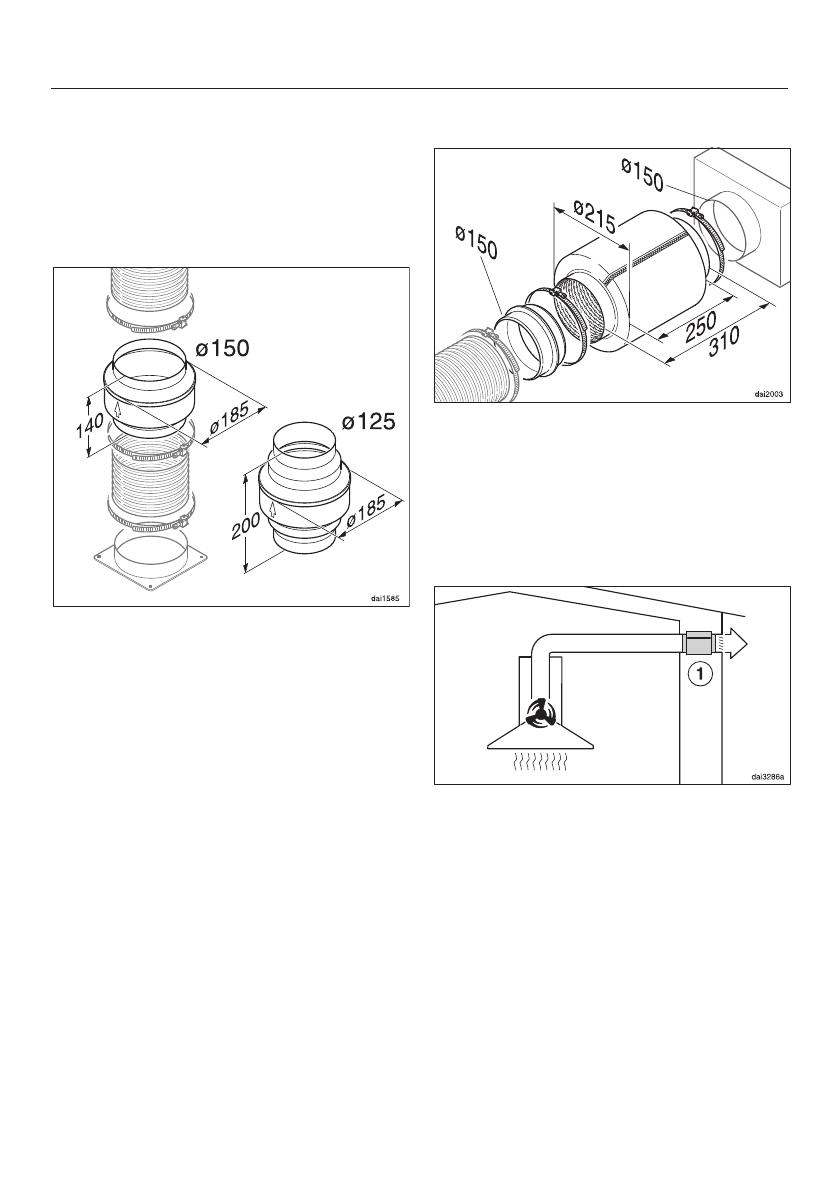 ø150

140

ø185

ø125

200

ø185

dai1585

ø150

ø215

ø150

250

310

dai2003

1

dai3286a