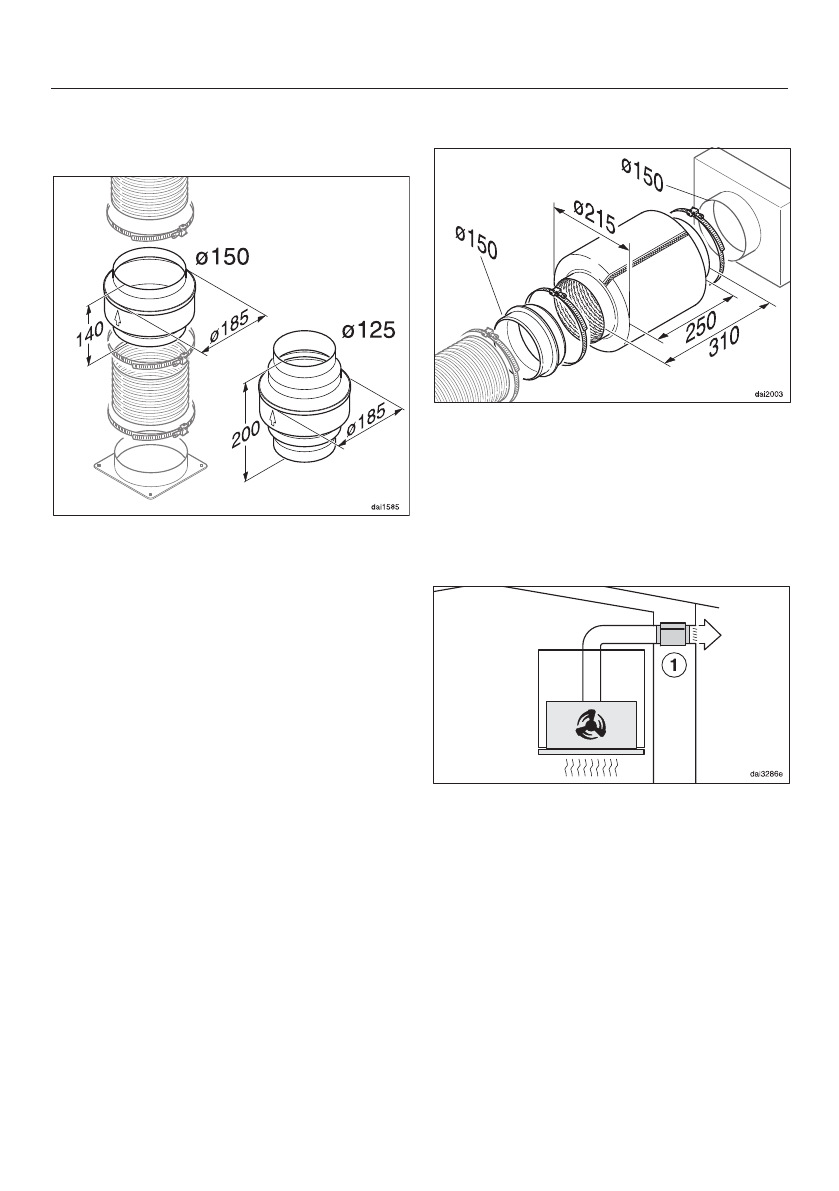 ø150
140
ø185
ø125
200
ø185
dai1585

ø150
ø215
ø150
250
310
dai2003

1
dai3286e