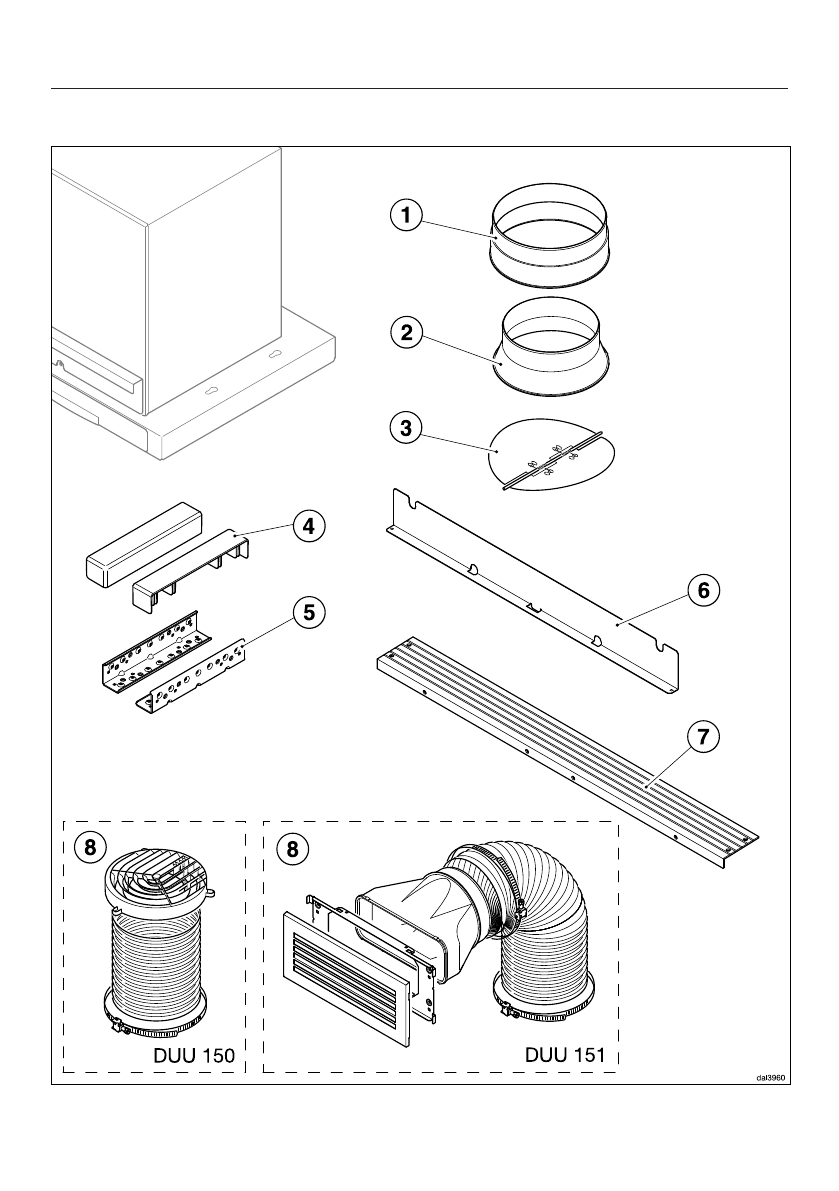 1
2
3
4
5
6
7
8
DUU 150
8
DUU 151
dal3960