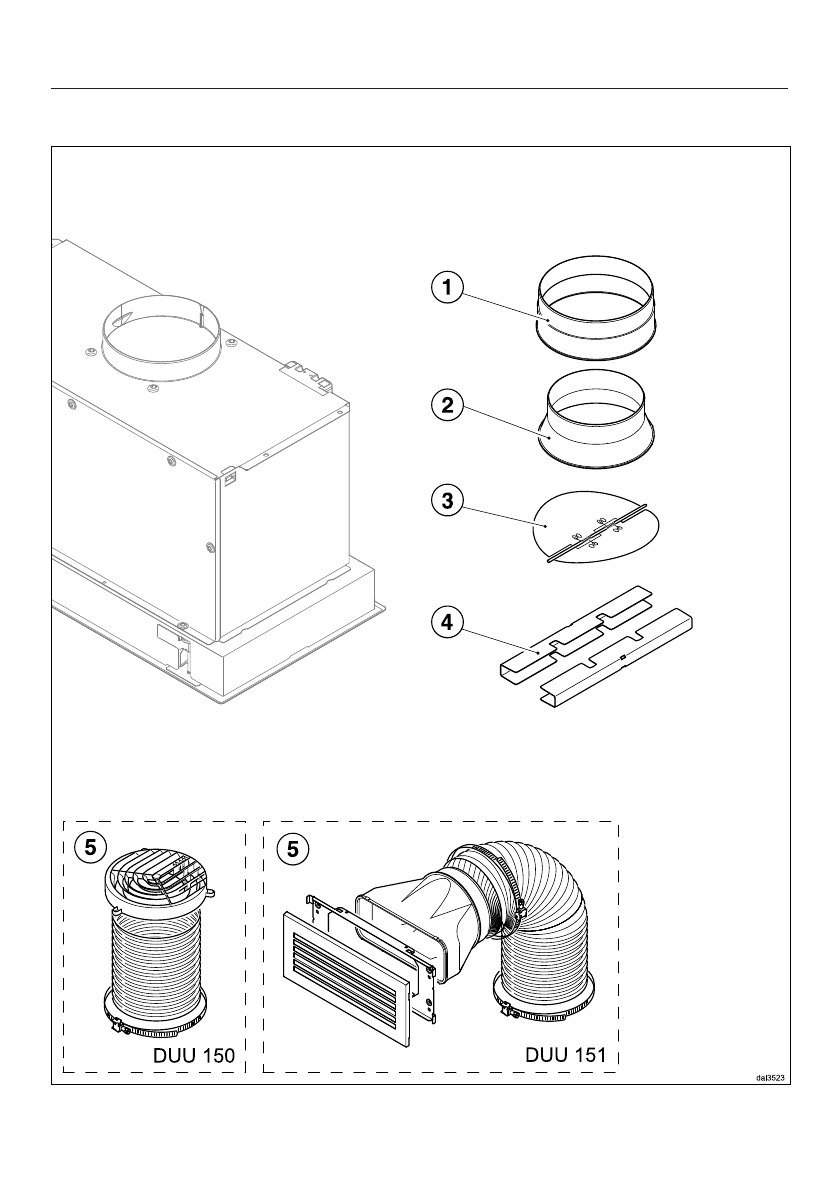 1
2
3
4
5
DUU 150
5
DUU 151
dal3523