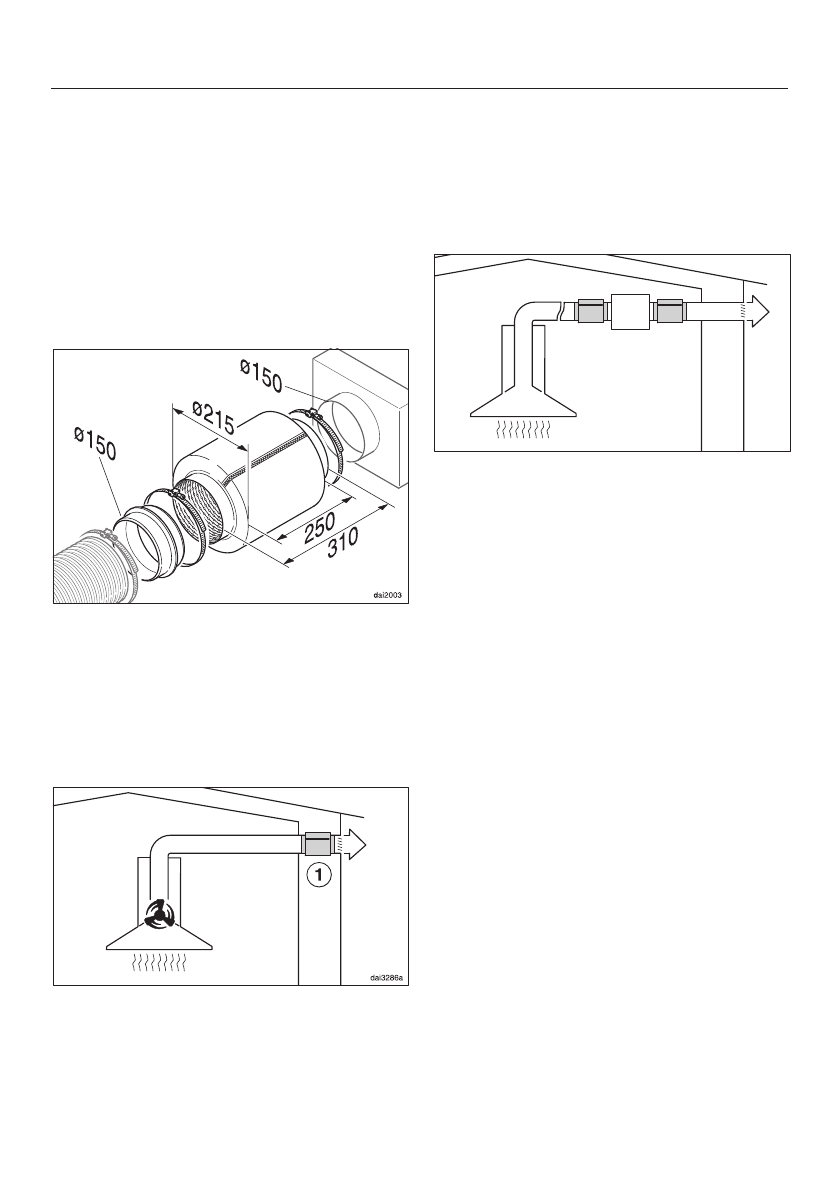 ø150

ø215

ø150

250

310

dai2003

1

dai3286a