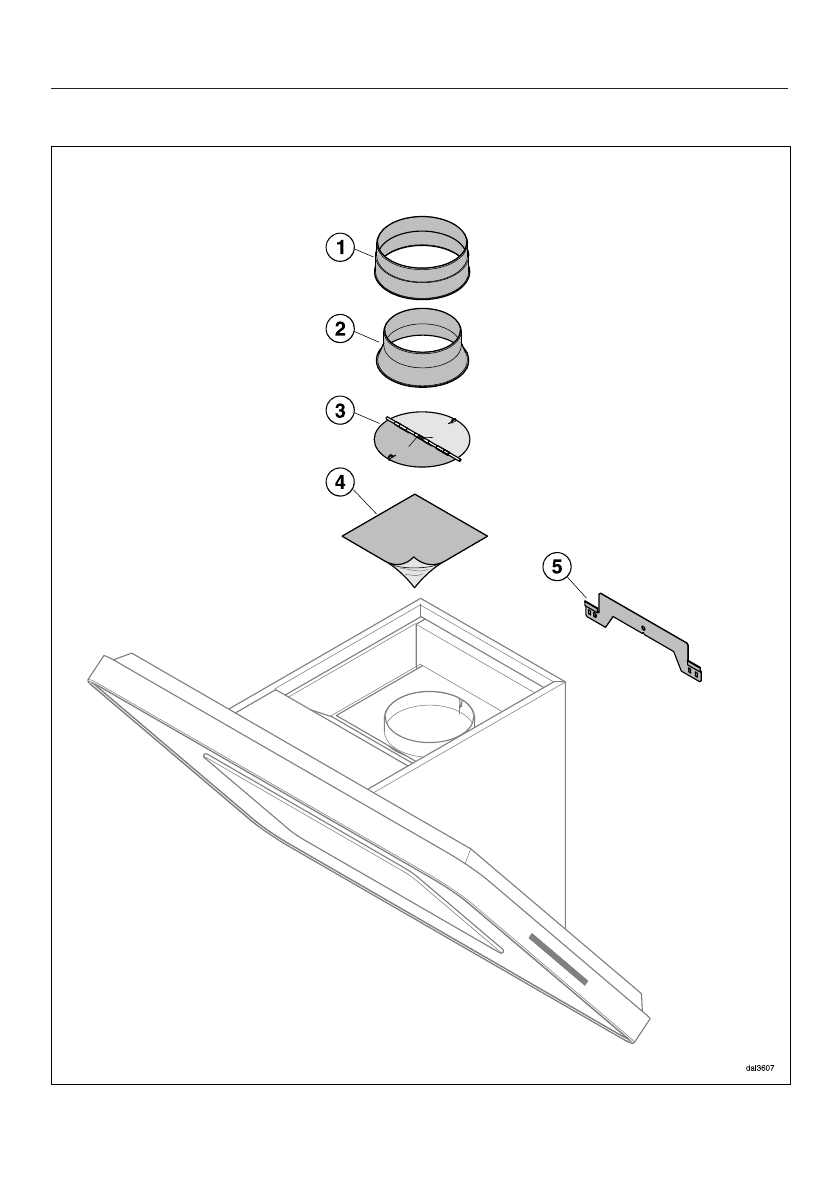 1
2
3
4
5
dal3607