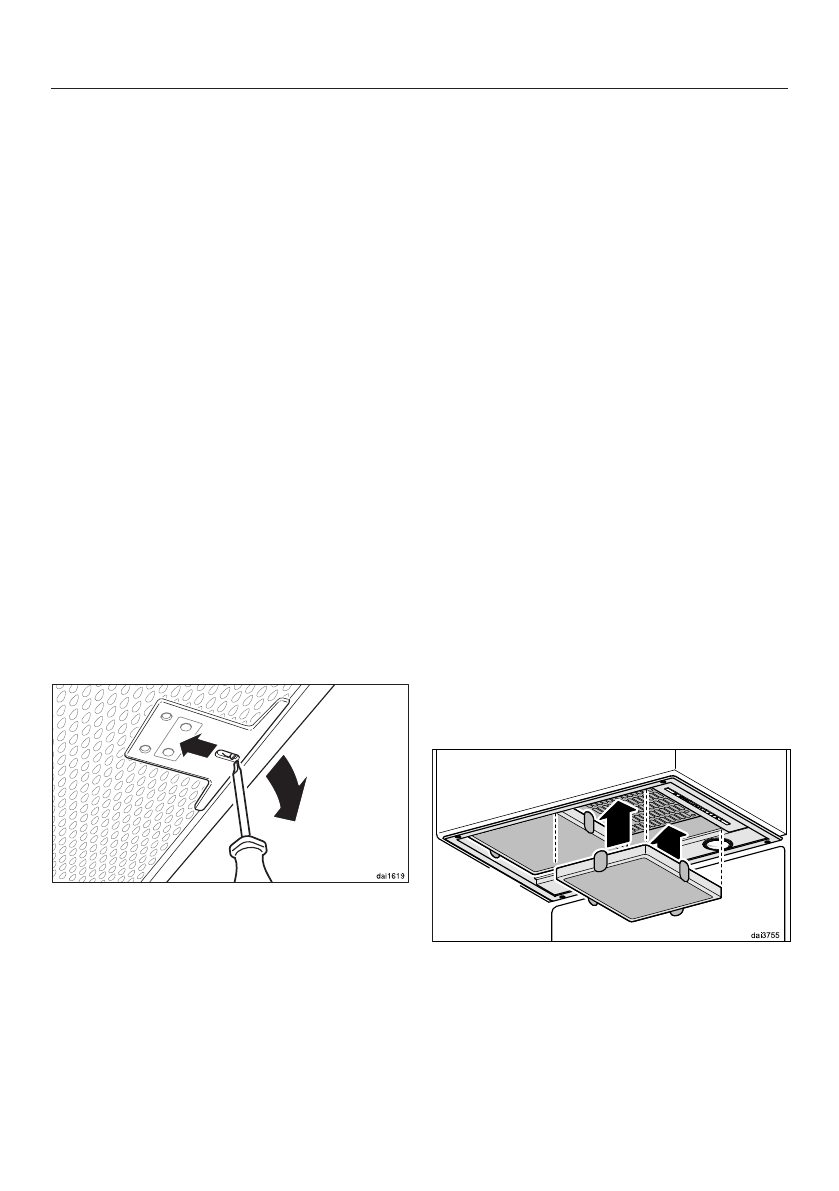 dai1619

dai3755