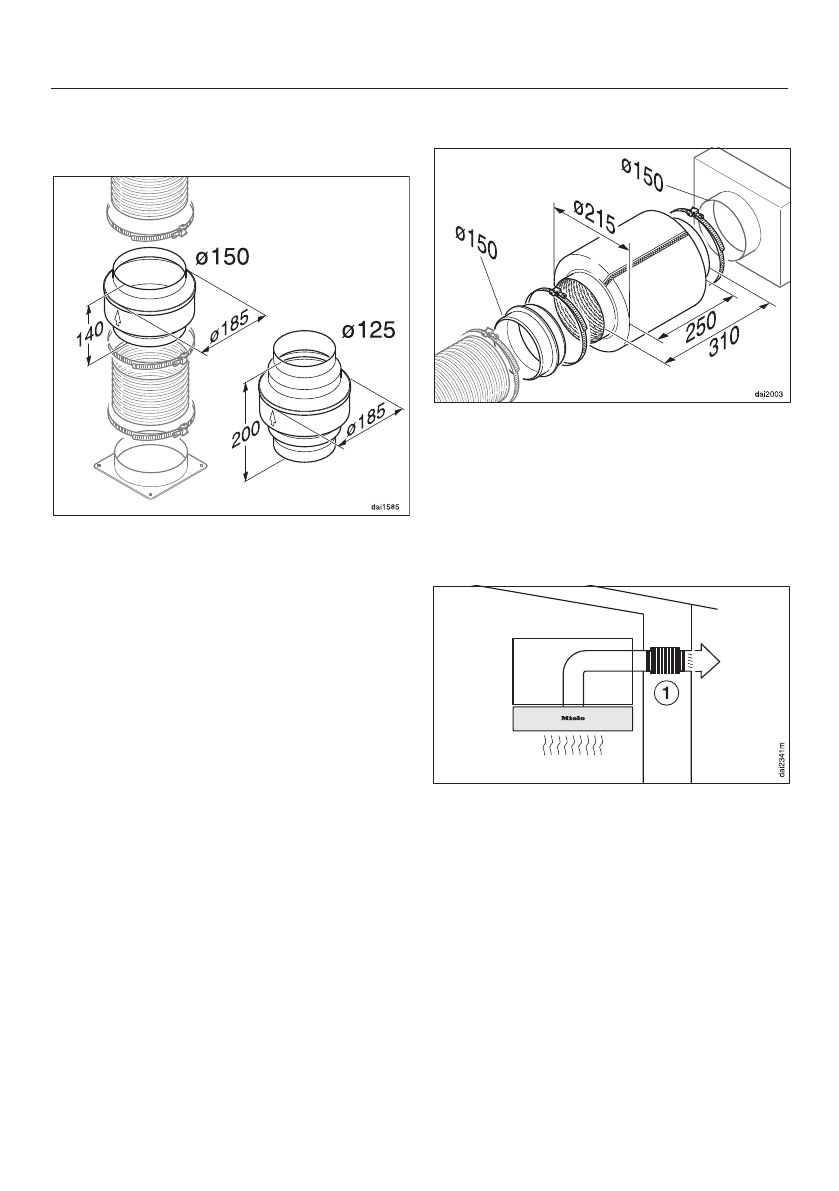 ø150
140
ø185
ø125
200
ø185
dai1585

ø150
ø215
ø150
250
310
dai2003

Miele
1
dai2341m