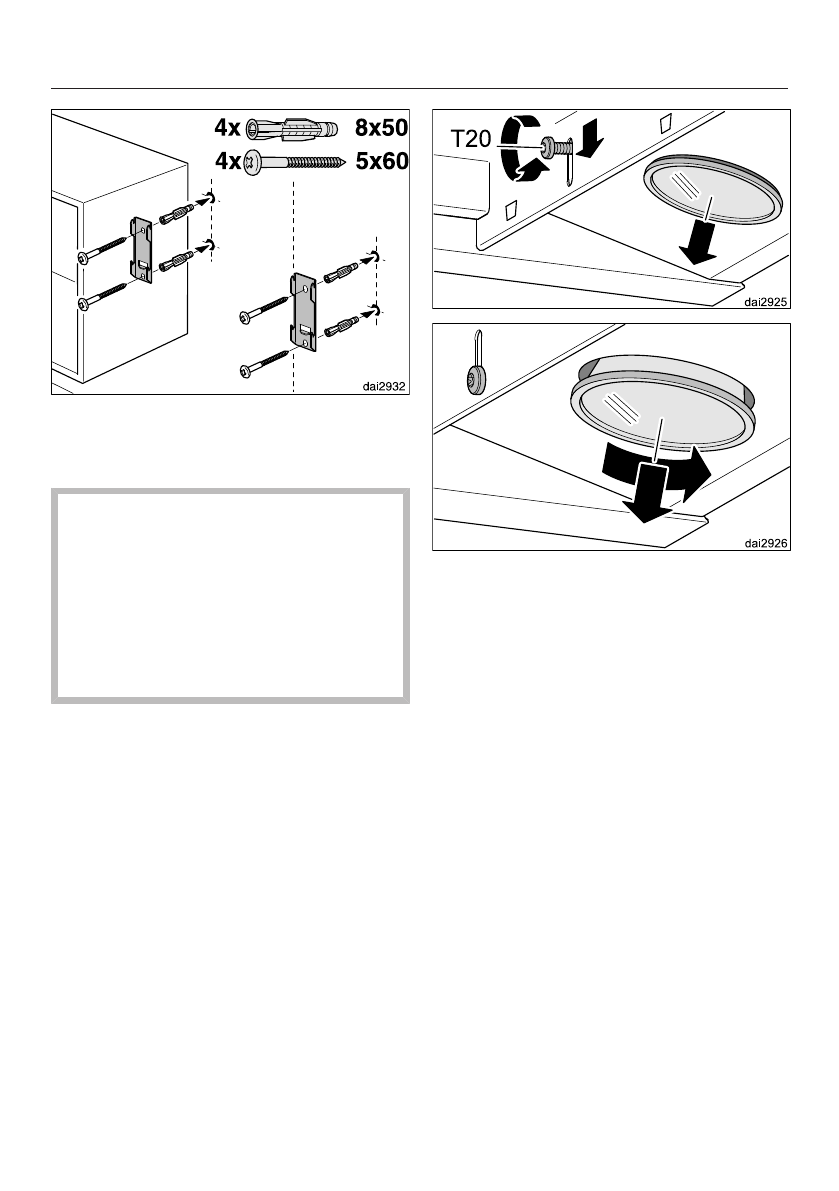 4x 8x50
4x 5x60
dai2932

T20
dai2925

dai2926