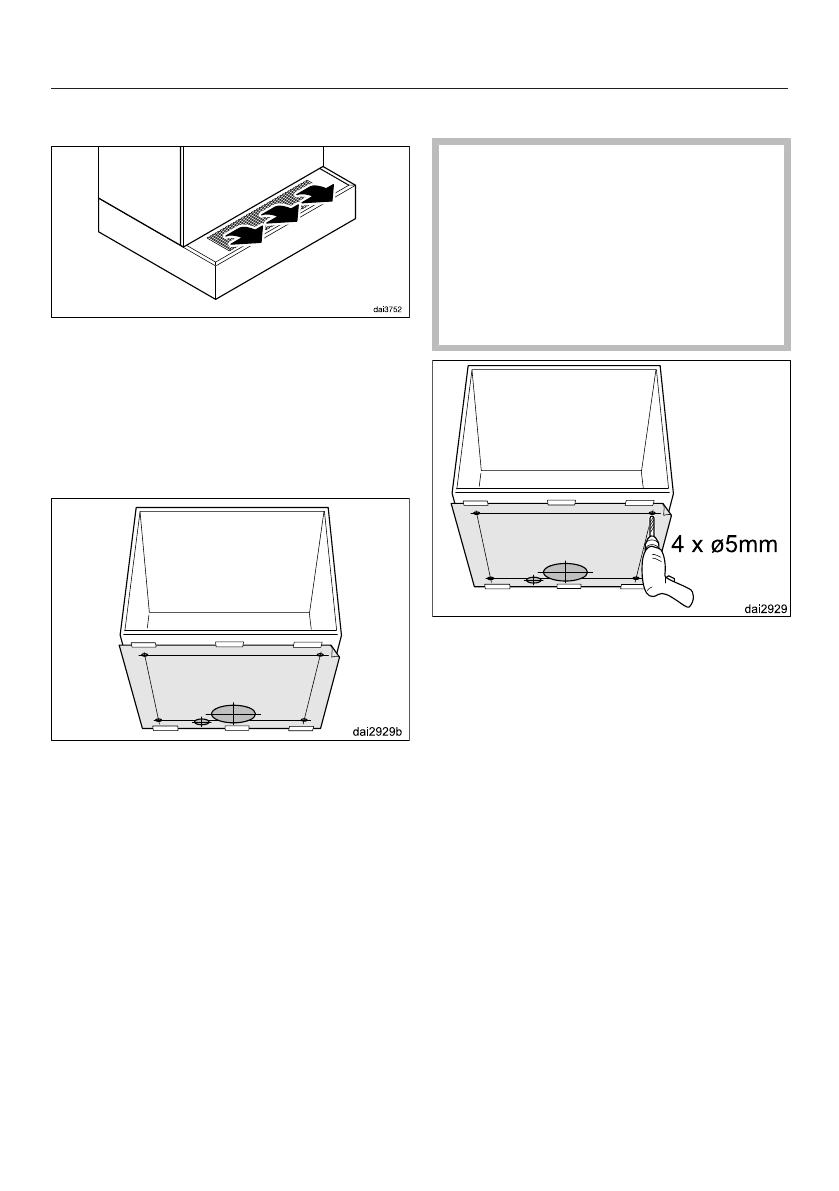 dai3752

dai2929b

4 x ø5mm

dai2929