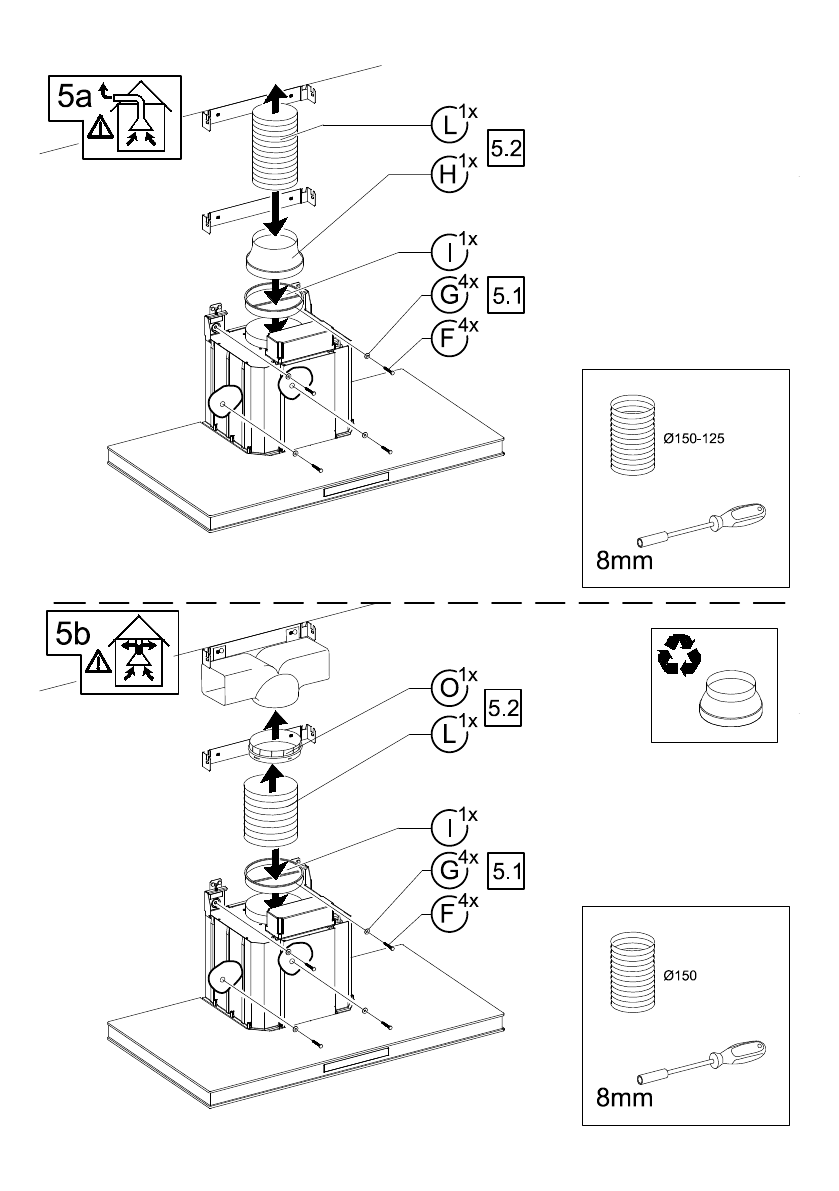 5a

L 1x

5.2

H 1x

I 1x

G 4x

5.1

F 4x

Ø150-125

8mm

5b

O 1x

5.2

L 1x

I 1x

G 4x

5.1

F 4x

Ø150

8mm