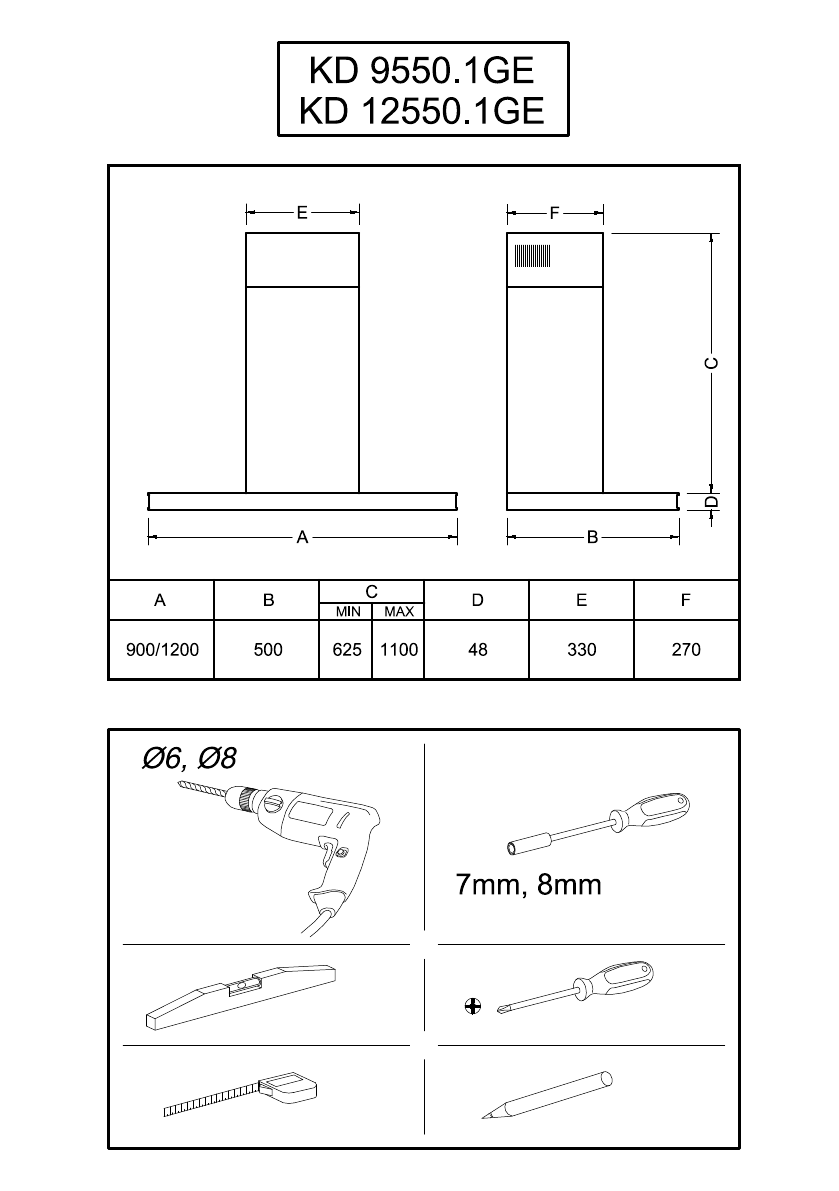 KD 9550.1GE
KD 12550.1GE

E

F

C

D

A

B

| A | B | C MIN | C MAX | D | E | F |
|---|---|---|---|---|---|---|
| 900/1200 | 500 | 625 | 1100 | 48 | 330 | 270 |

Ø6, Ø8

7mm, 8mm