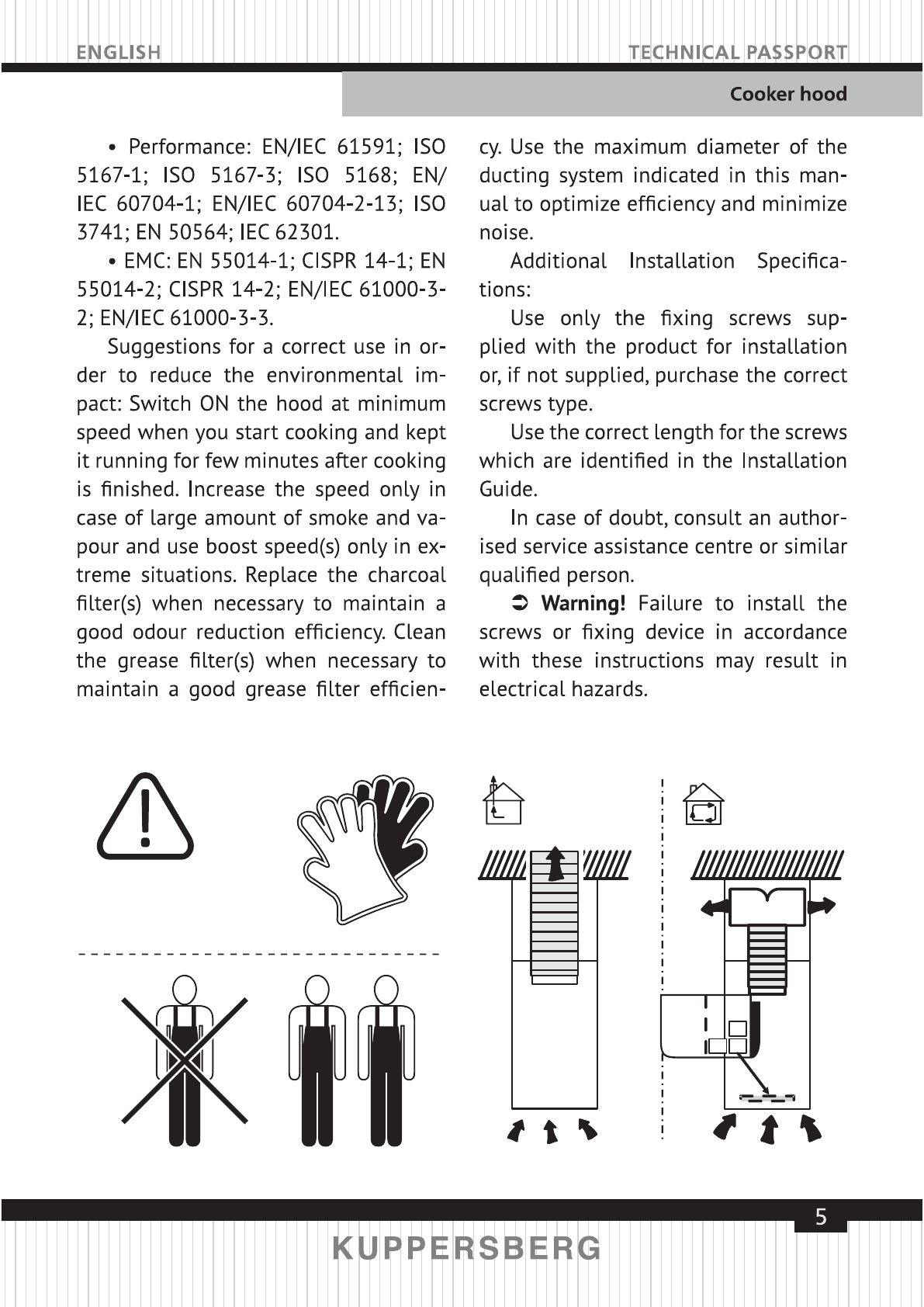 ENGLISH

TECHNICAL PASSPORT

Cooker hood

• Performance: EN/IEC 61591; ISO 5167-1; ISO 5167-3; ISO 5168; EN/IEC 60704-1; EN/IEC 60704-2-13; ISO 3741; EN 50564; IEC 62301.

• EMC: EN 55014-1; CISPR 14-1; EN 55014-2; CISPR 14-2; EN/IEC 61000-3-2; EN/IEC 61000-3-3.

Suggestions for a correct use in order to reduce the environmental impact: Switch ON the hood at minimum speed when you start cooking and kept it running for few minutes after cooking is finished. Increase the speed only in case of large amount of smoke and vapour and use boost speed(s) only in extreme situations. Replace the charcoal filter(s) when necessary to maintain a good odour reduction efficiency. Clean the grease filter(s) when necessary to maintain a good grease filter efficiency. Use the maximum diameter of the ducting system indicated in this manual to optimize efficiency and minimize noise.

Additional Installation Specifications:

Use only the fixing screws supplied with the product for installation or, if not supplied, purchase the correct screws type.

Use the correct length for the screws which are identified in the Installation Guide.

In case of doubt, consult an authorised service assistance centre or similar qualified person.

➲ Warning! Failure to install the screws or fixing device in accordance with these instructions may result in electrical hazards.

5

KUPPERSBERG