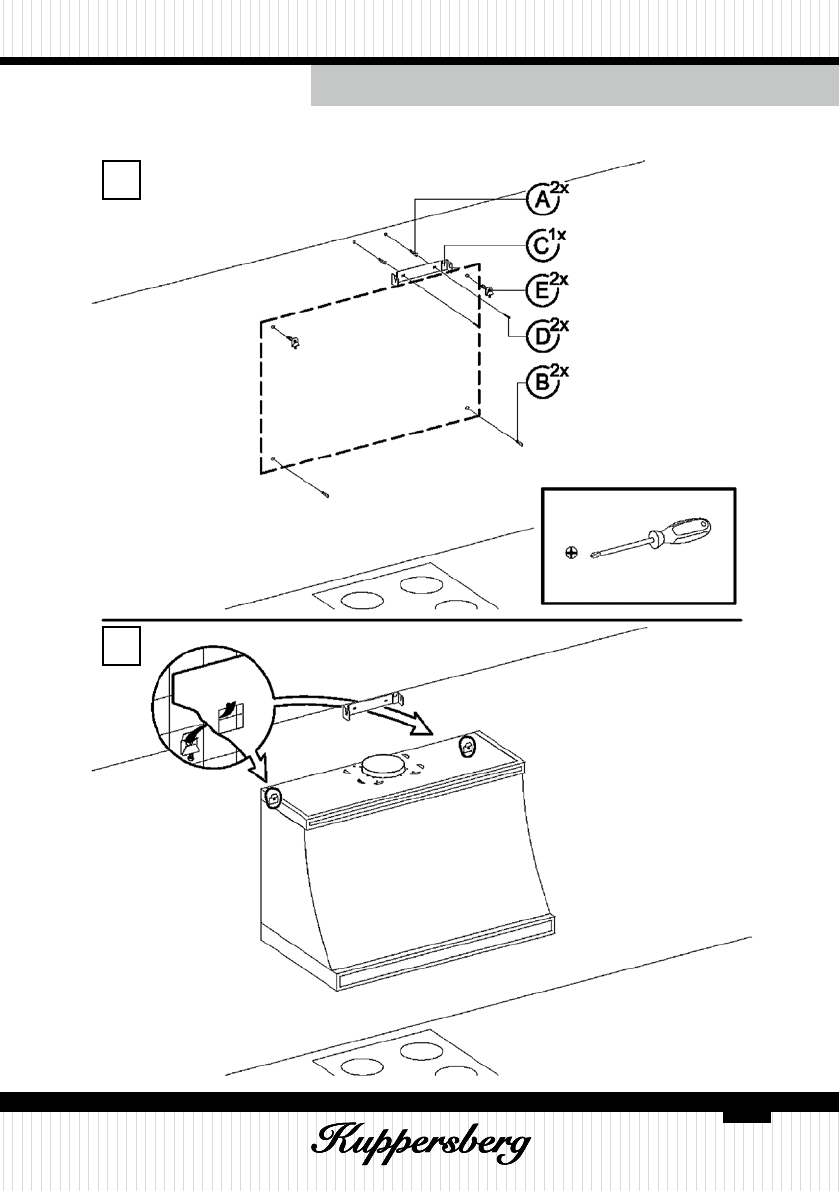 A 2x
C 1x
E 2x
D 2x
B 2x

Kuppersberg