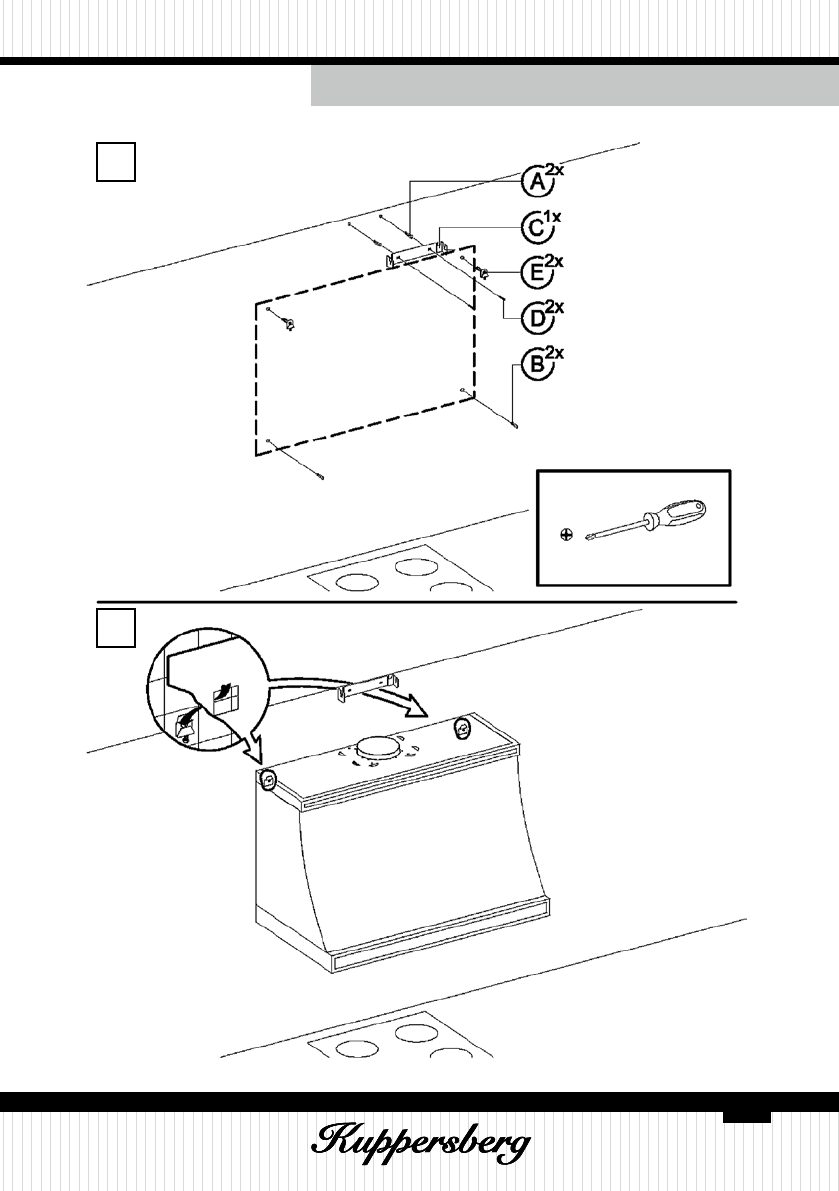 A 2x
C 1x
E 2x
D 2x
B 2x

Kuppersberg