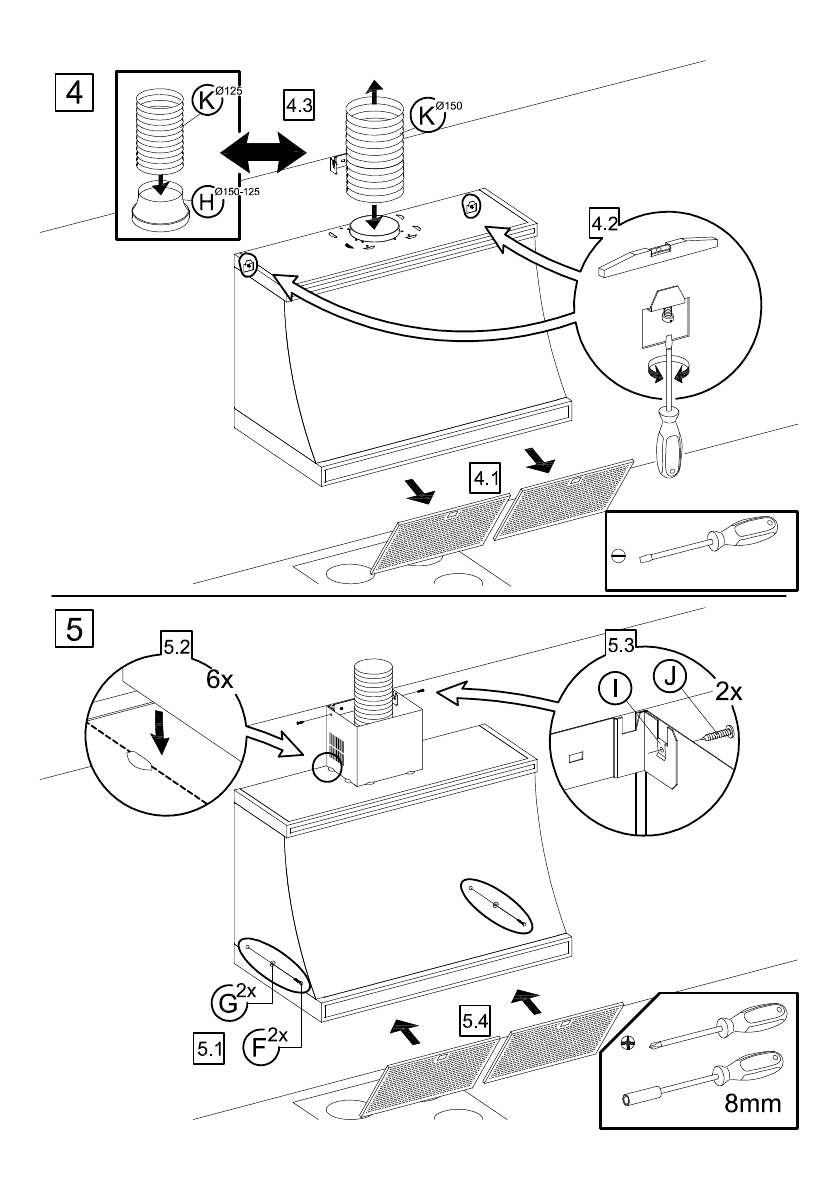 4

K Ø125

H Ø150-125

4.3

K Ø150

4.2

4.1

5

5.2

6x

5.3

I

J

2x

G 2x

F 2x

5.1

5.4

8mm