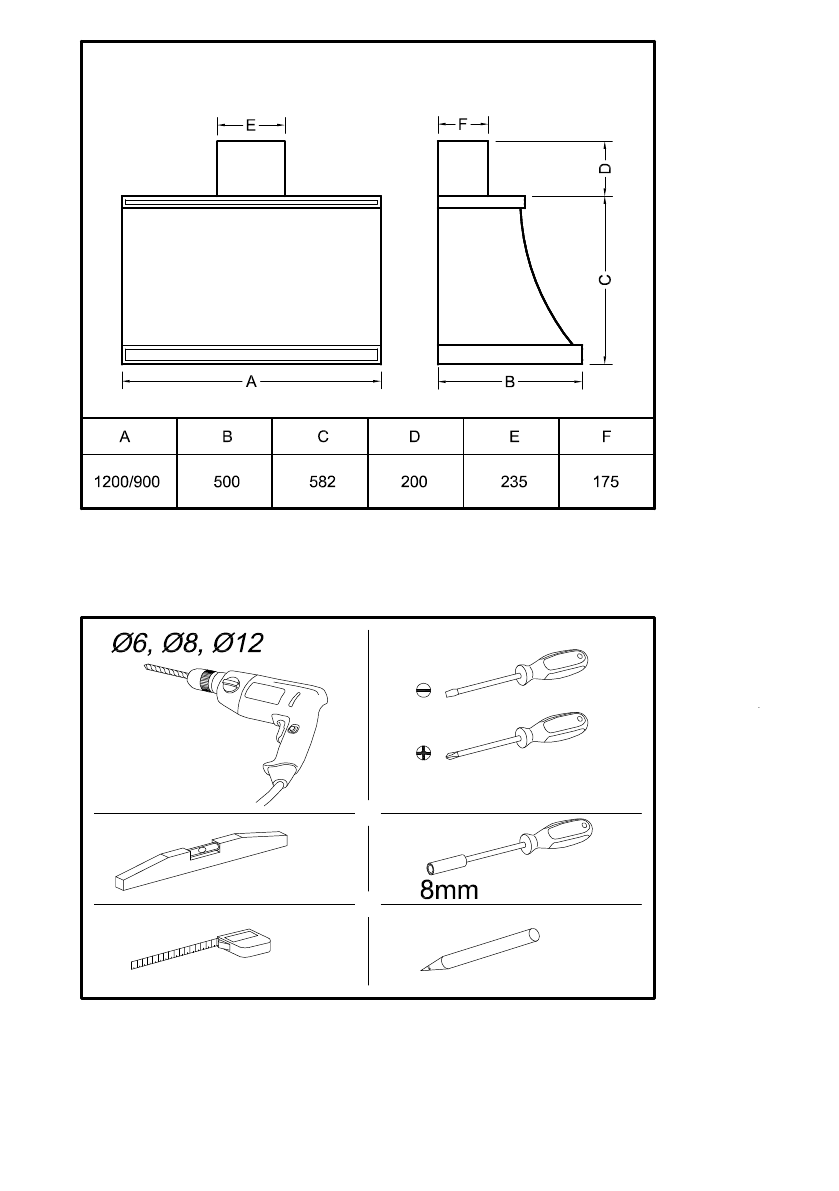 E
F
D
C
A
B

| A | B | C | D | E | F |
|---|---|---|---|---|---|
| 1200/900 | 500 | 582 | 200 | 235 | 175 |

Ø6, Ø8, Ø12

8mm