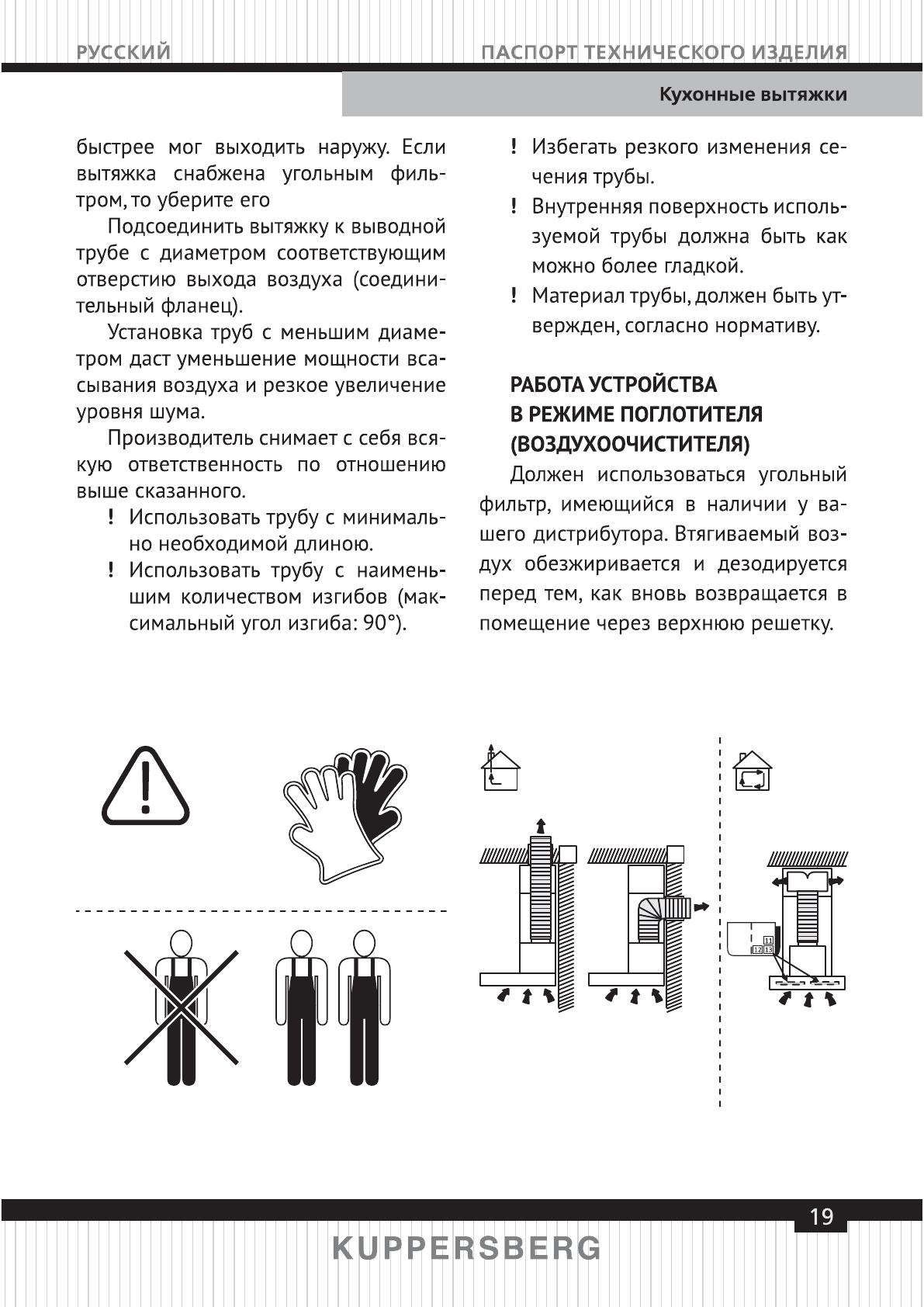 РУССКИЙ

ПАСПОРТ ТЕХНИЧЕСКОГО ИЗДЕЛИЯ

Кухонные вытяжки

быстрее мог выходить наружу. Если вытяжка снабжена угольным фильтром, то уберите его

Подсоединить вытяжку к выводной трубе с диаметром соответствующим отверстию выхода воздуха (соединительный фланец).

Установка труб с меньшим диаметром даст уменьшение мощности всасывания воздуха и резкое увеличение уровня шума.

Производитель снимает с себя всякую ответственность по отношению выше сказанного.

! Использовать трубу с минимально необходимой длиною.

! Использовать трубу с наименьшим количеством изгибов (максимальный угол изгиба: 90°).

! Избегать резкого изменения сечения трубы.

! Внутренняя поверхность используемой трубы должна быть как можно более гладкой.

! Материал трубы, должен быть утвержден, согласно нормативу.

РАБОТА УСТРОЙСТВА В РЕЖИМЕ ПОГЛОТИТЕЛЯ (ВОЗДУХООЧИСТИТЕЛЯ)

Должен использоваться угольный фильтр, имеющийся в наличии у вашего дистрибутора. Втягиваемый воздух обезжиривается и дезодируется перед тем, как вновь возвращается в помещение через верхнюю решетку.

11
12 13

19

KUPPERSBERG