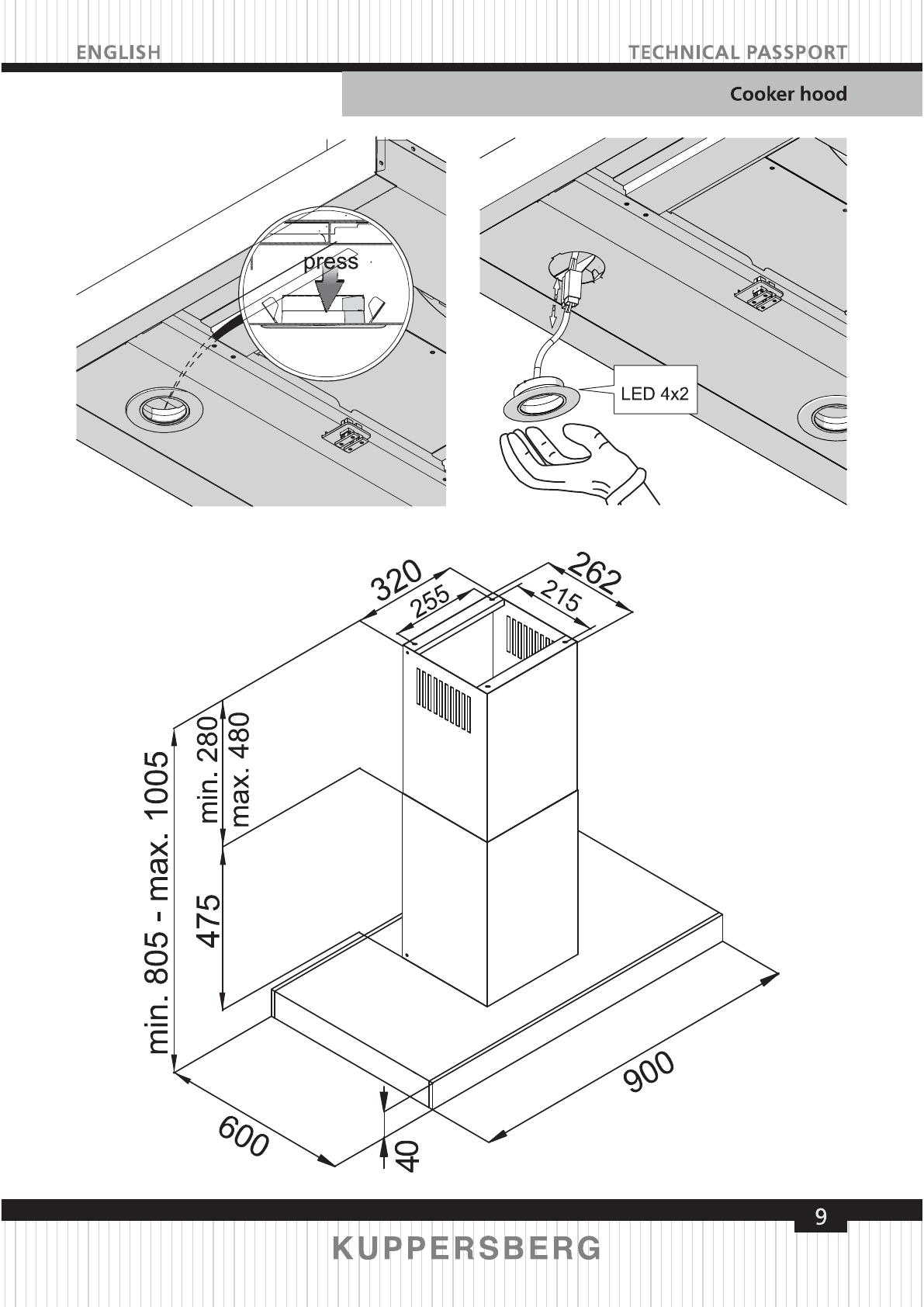 ENGLISH

TECHNICAL PASSPORT

Cooker hood

press

LED 4x2

320

255

262

215

min. 280

max. 480

min. 805 - max. 1005

475

600

40

900

9

KUPPERSBERG