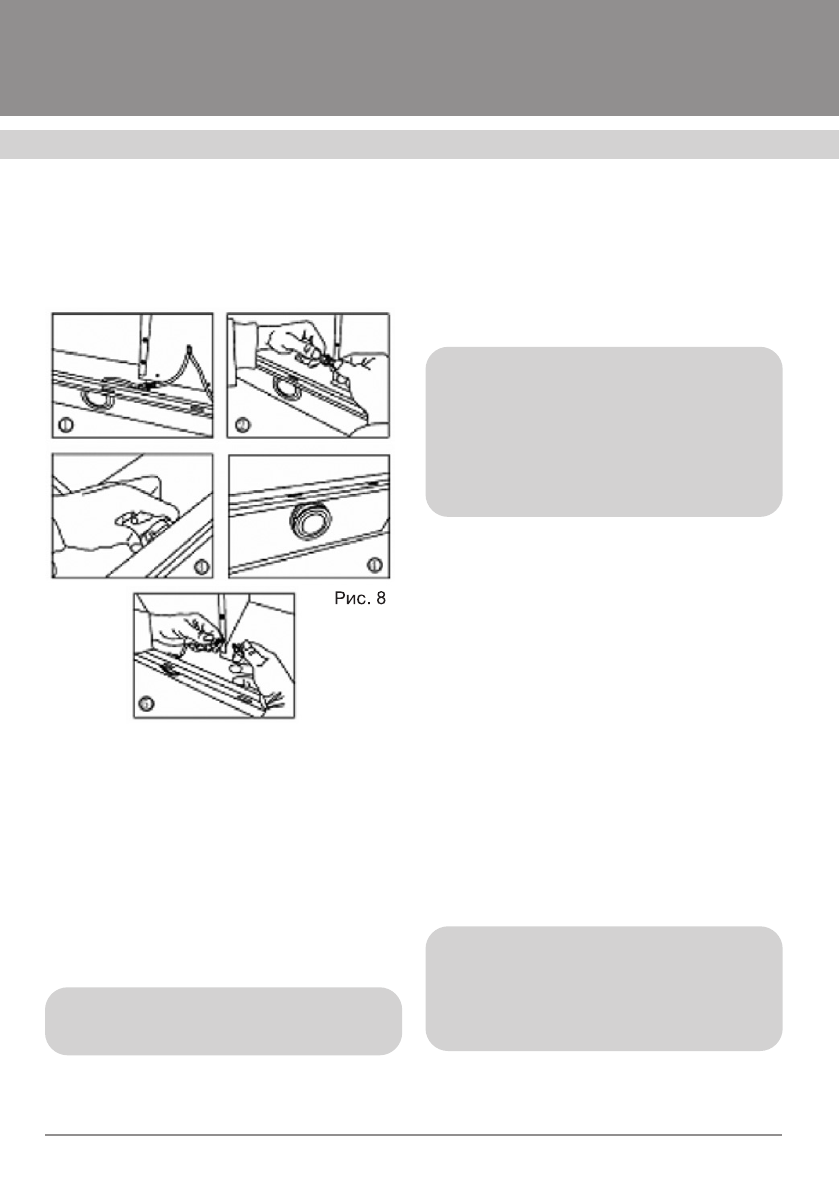 Рис. 8