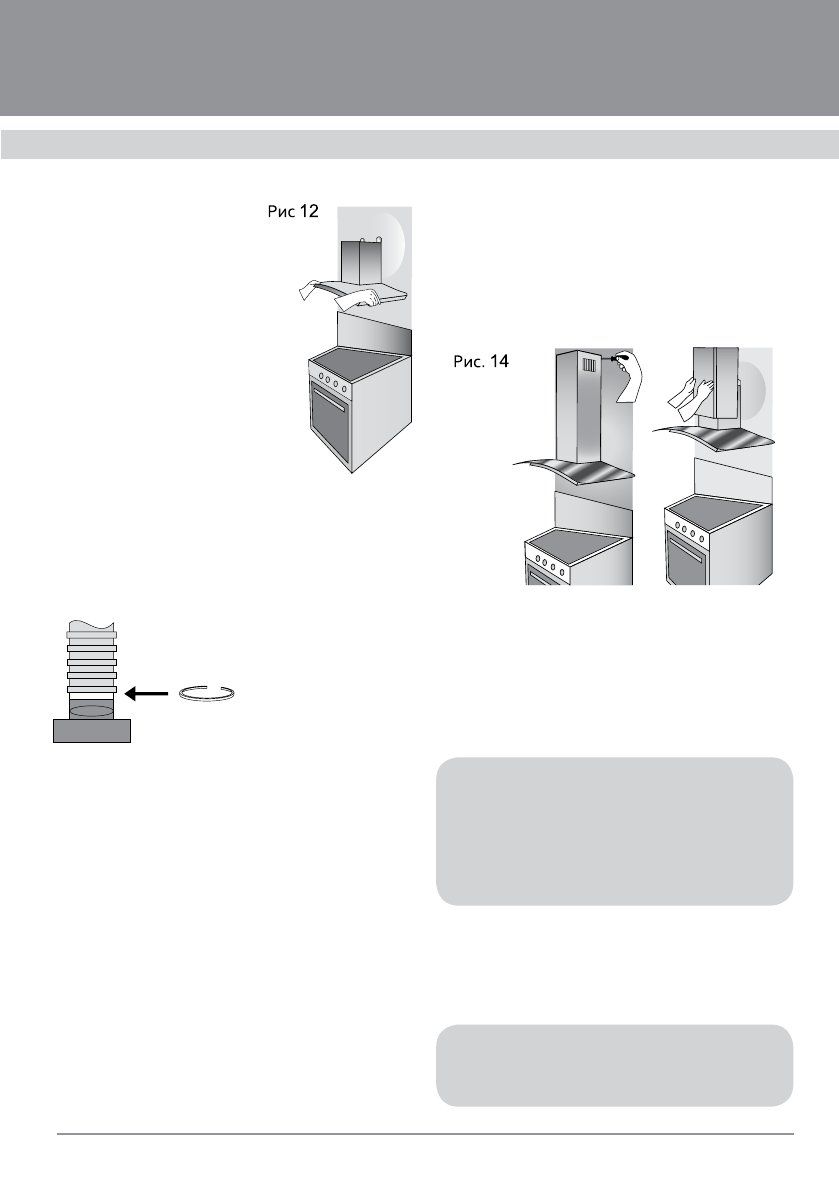 Рис 12

Рис. 14