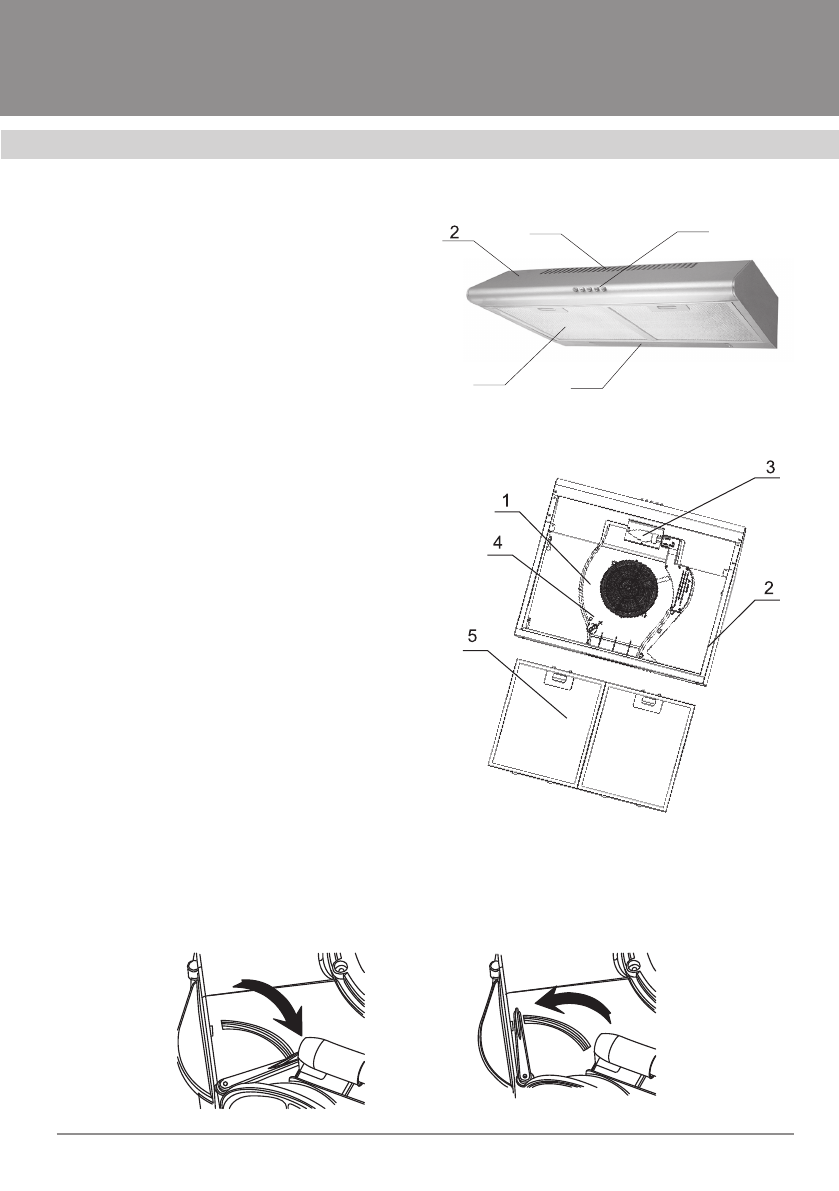 2

3
1
4
2
5