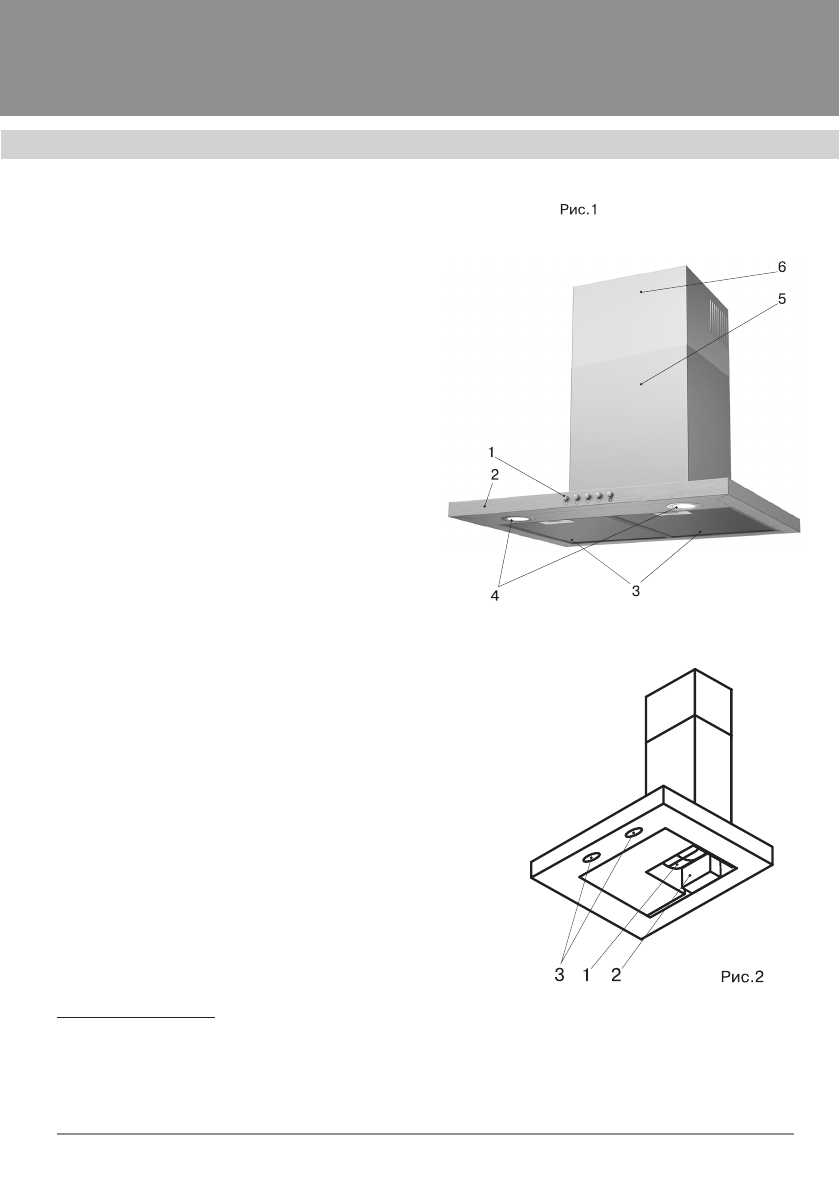 Рис.1

6
5
1
2
4
3

3 1 2
Рис.2